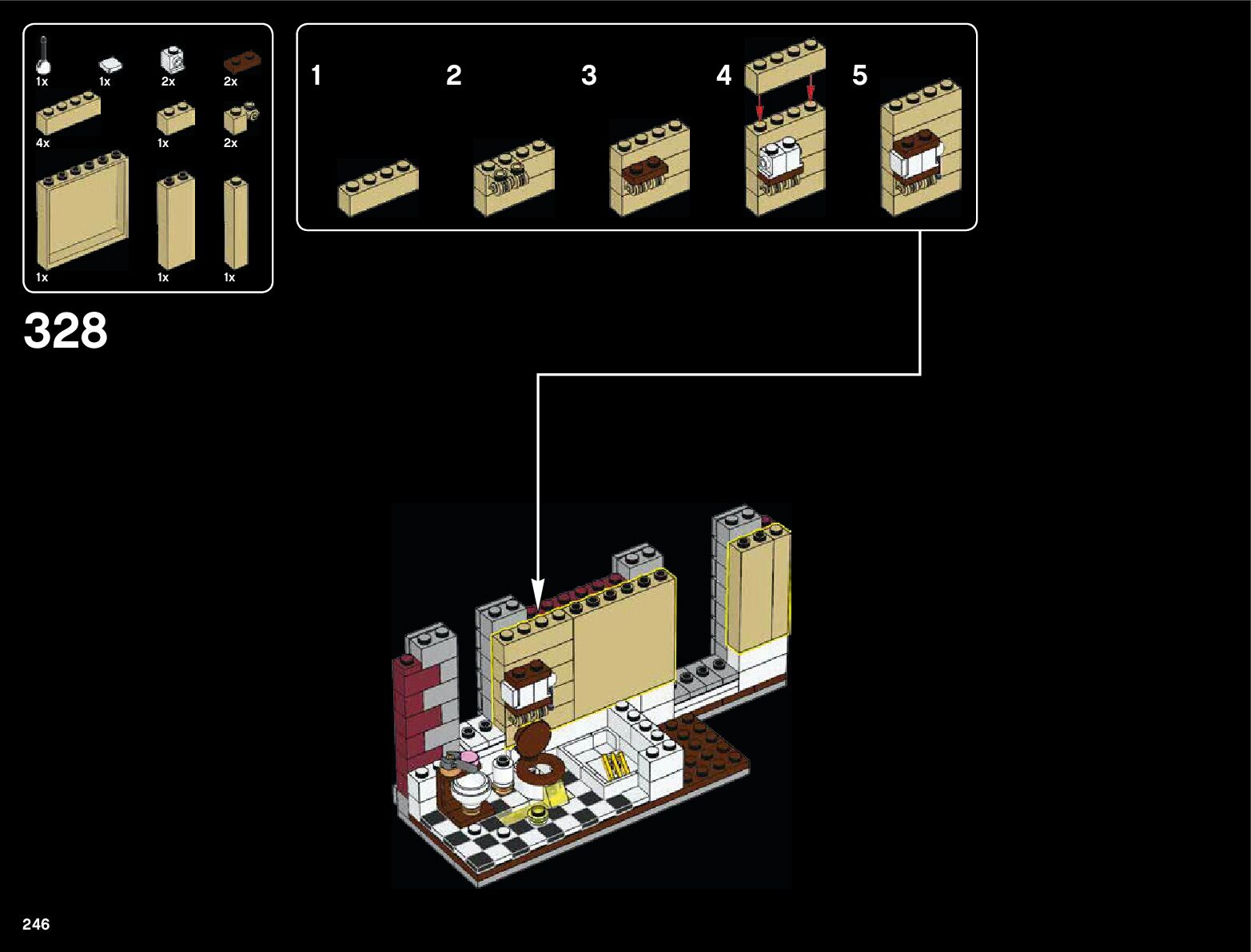 1x 1x 2x 2x

4x 1x 2x

1x 1x 1x

1 2 3 4 5

328

246