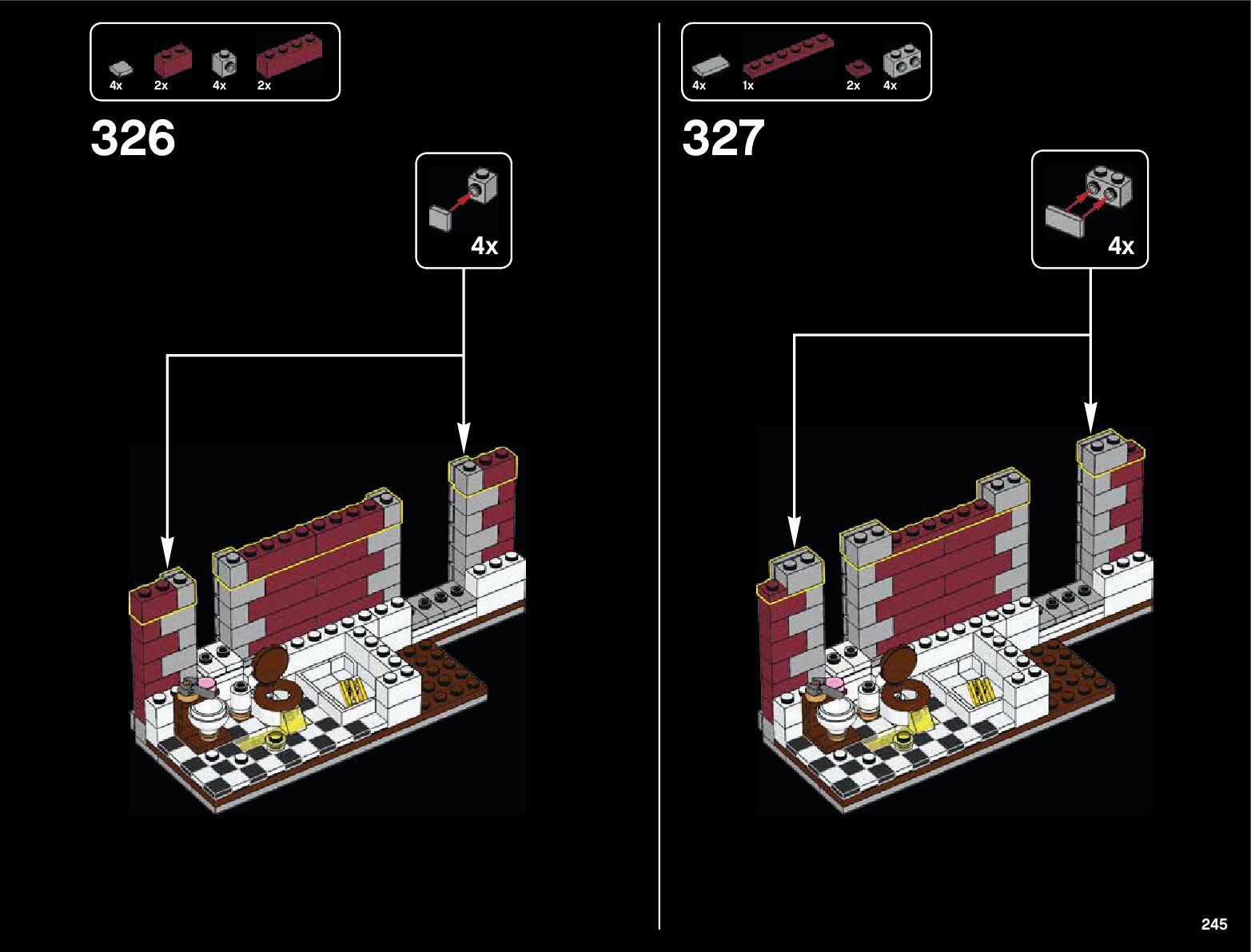 4x 2x 4x 2x

326

4x

4x 1x 2x 4x

327

4x

245