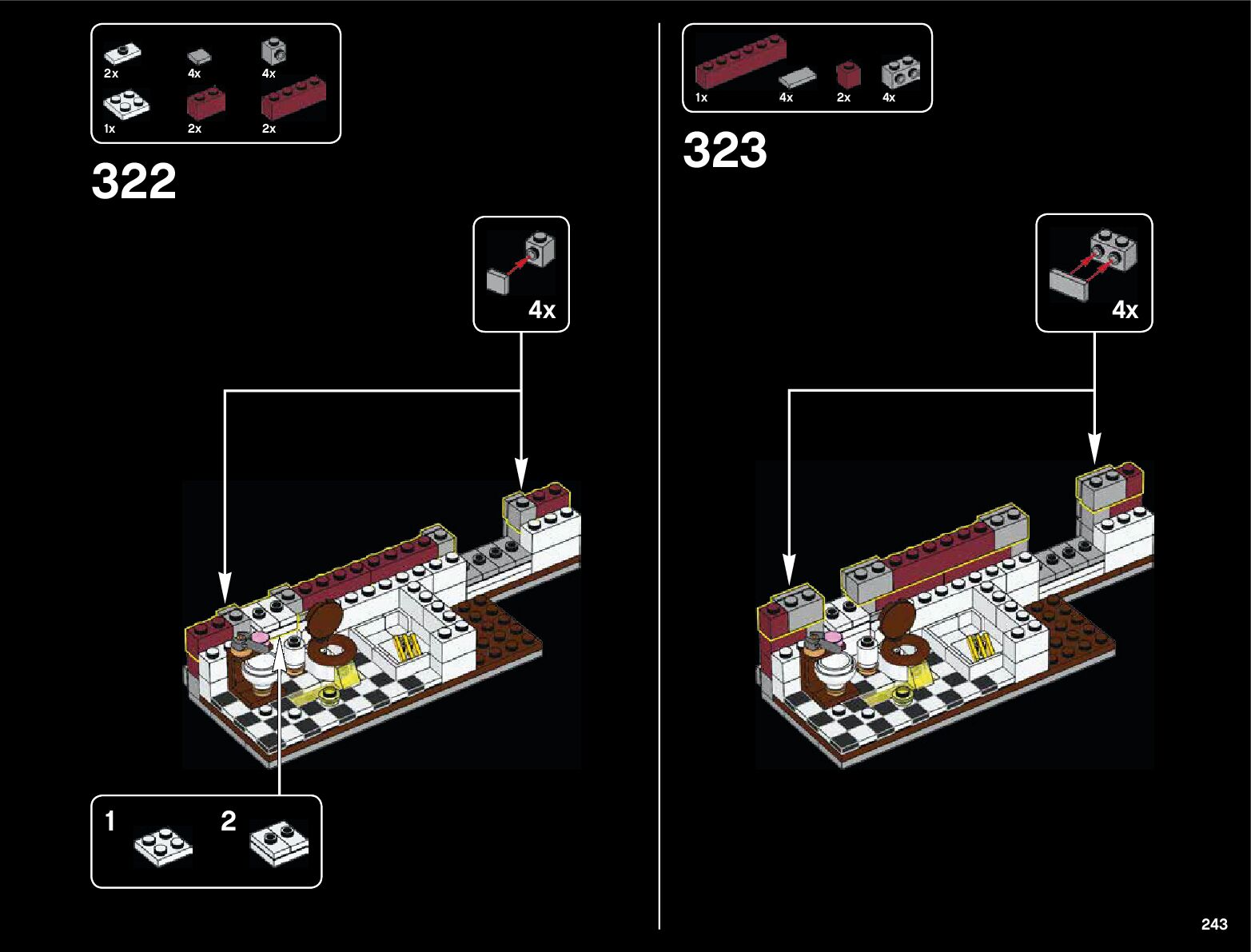 2x
4x
4x
1x
2x
2x

322

4x

1
2

1x
4x
2x
4x

323

4x

243