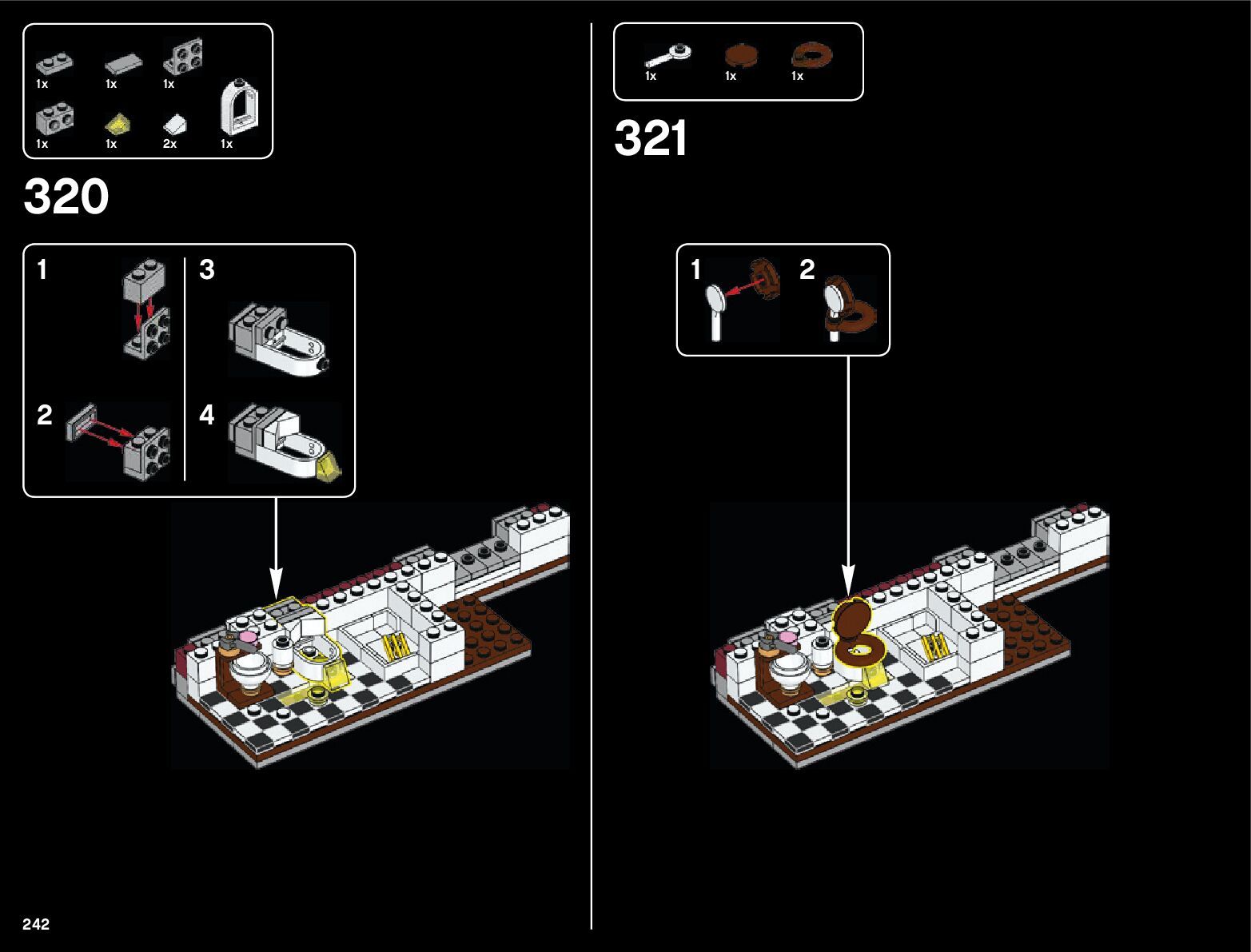 1x 1x 1x
1x 1x 2x 1x

320

1
3
2
4

1x 1x 1x

321

1
2

242