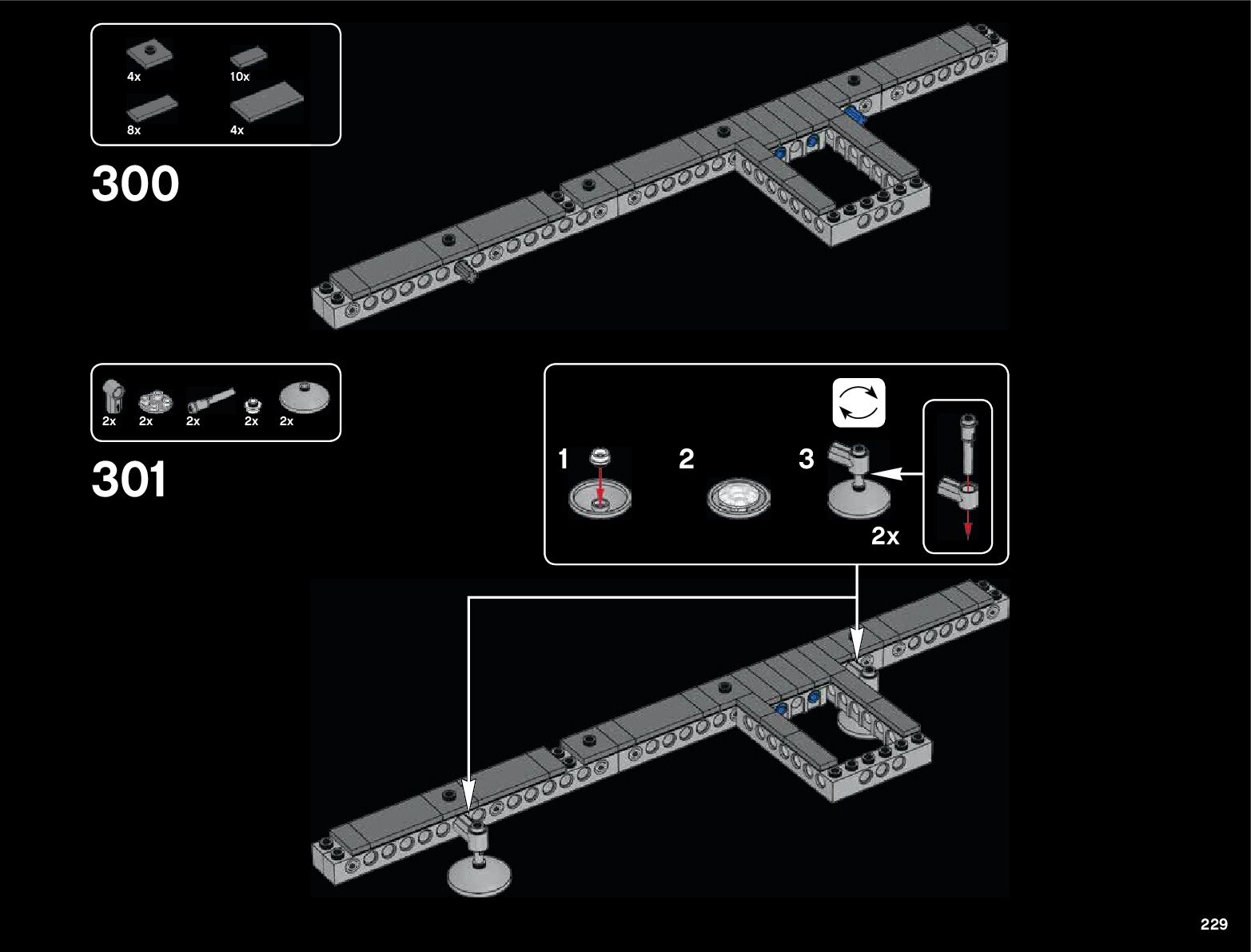 4x
10x
8x
4x

300

2x 2x 2x 2x 2x

301

1
2
3
2x

229