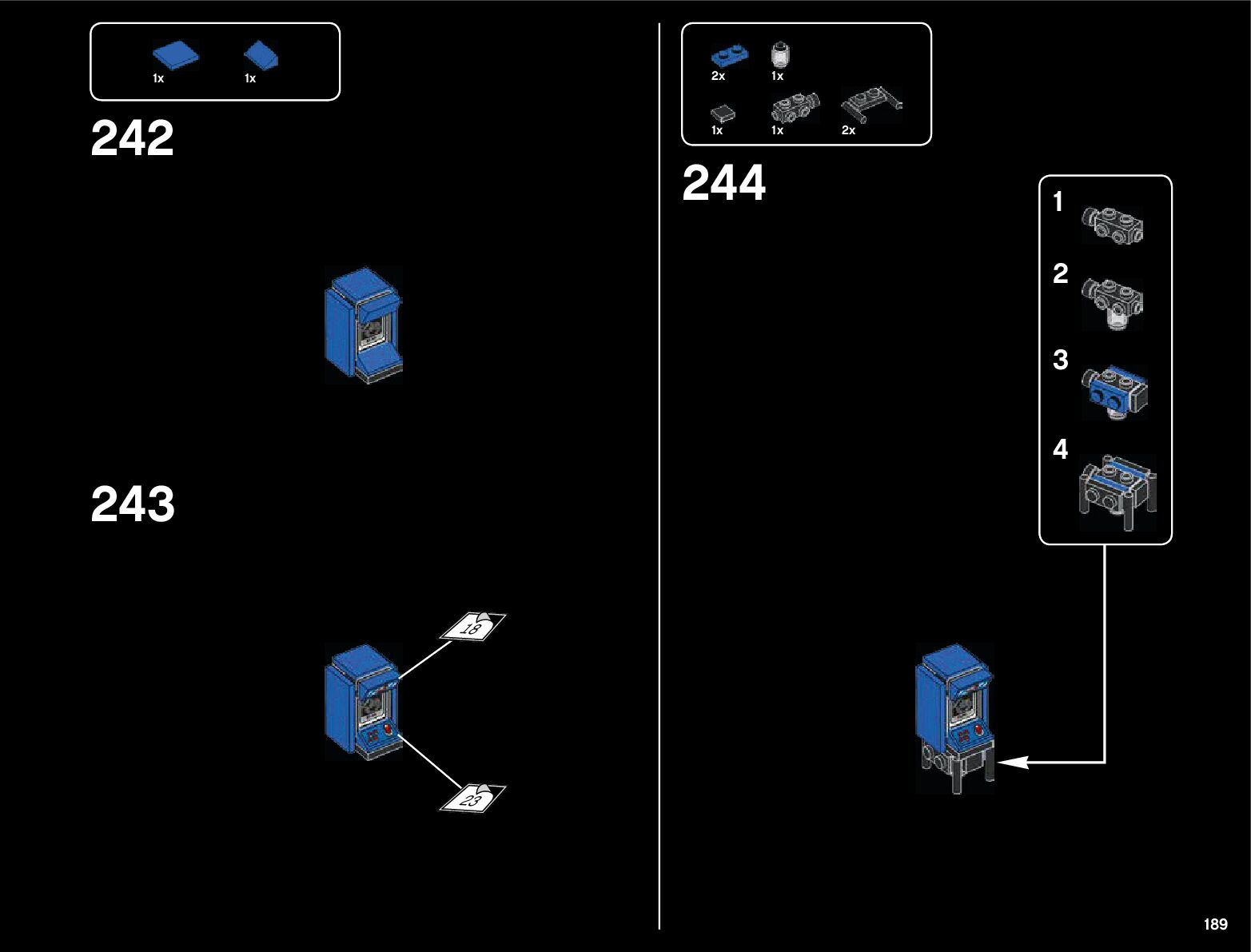 1x 1x

242

243

18

23

2x 1x

1x 1x 2x

244

1

2

3

4

189