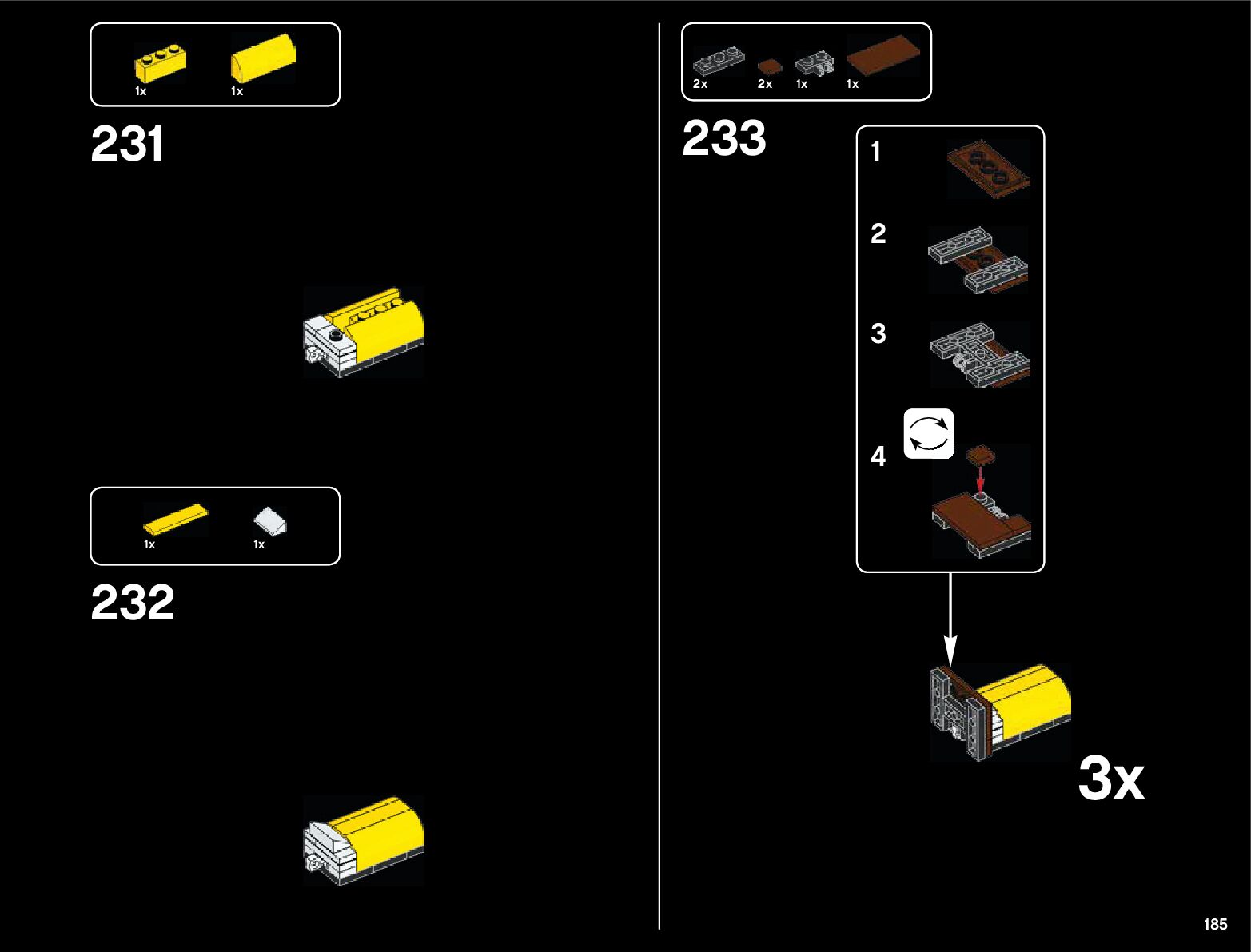 1x 1x

231

1x 1x

232

2x 2x 1x 1x

233

1

2

3

4

3x

185