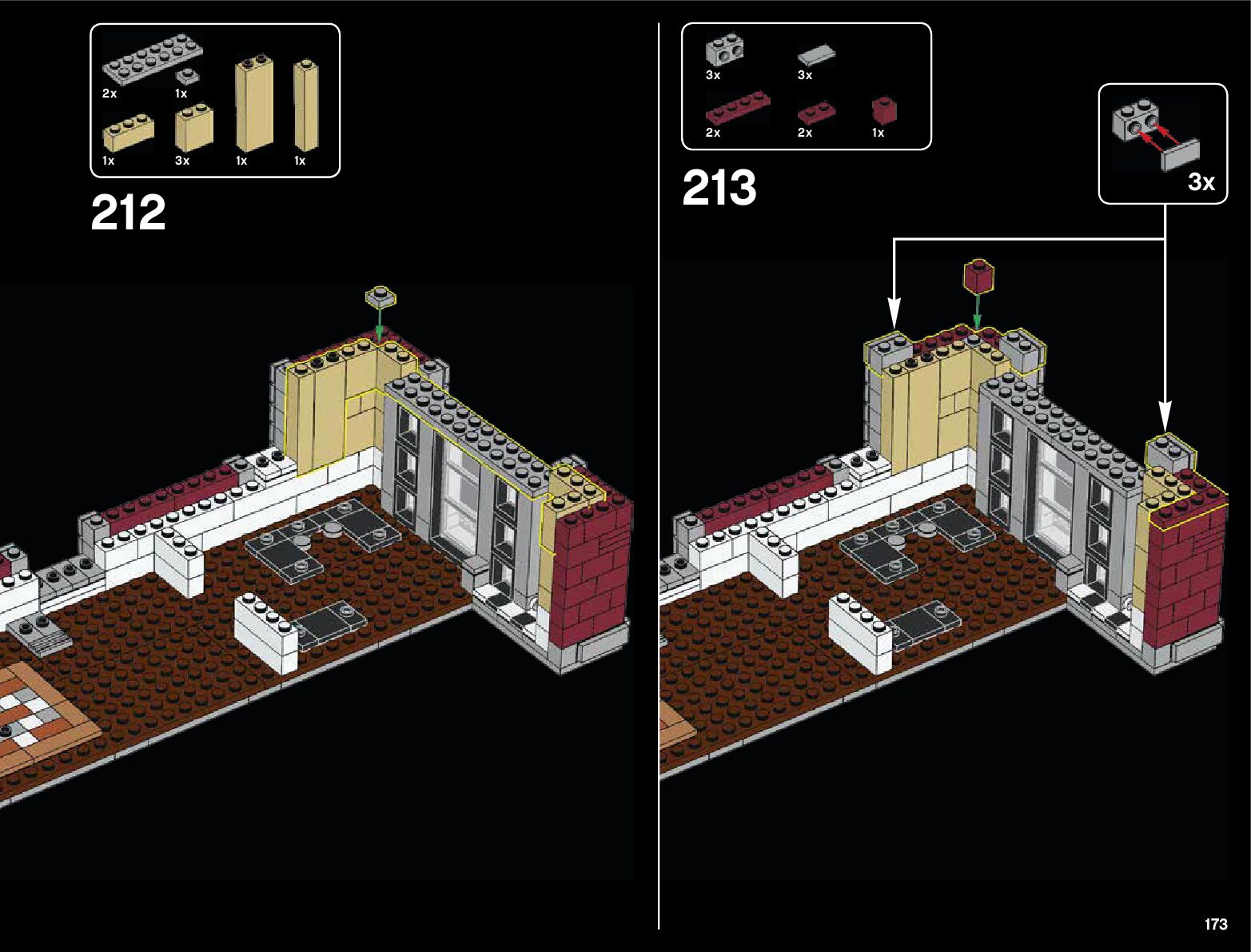 2x
1x
1x
3x
1x
1x

212

3x
3x
2x
2x
1x

213

3x

173