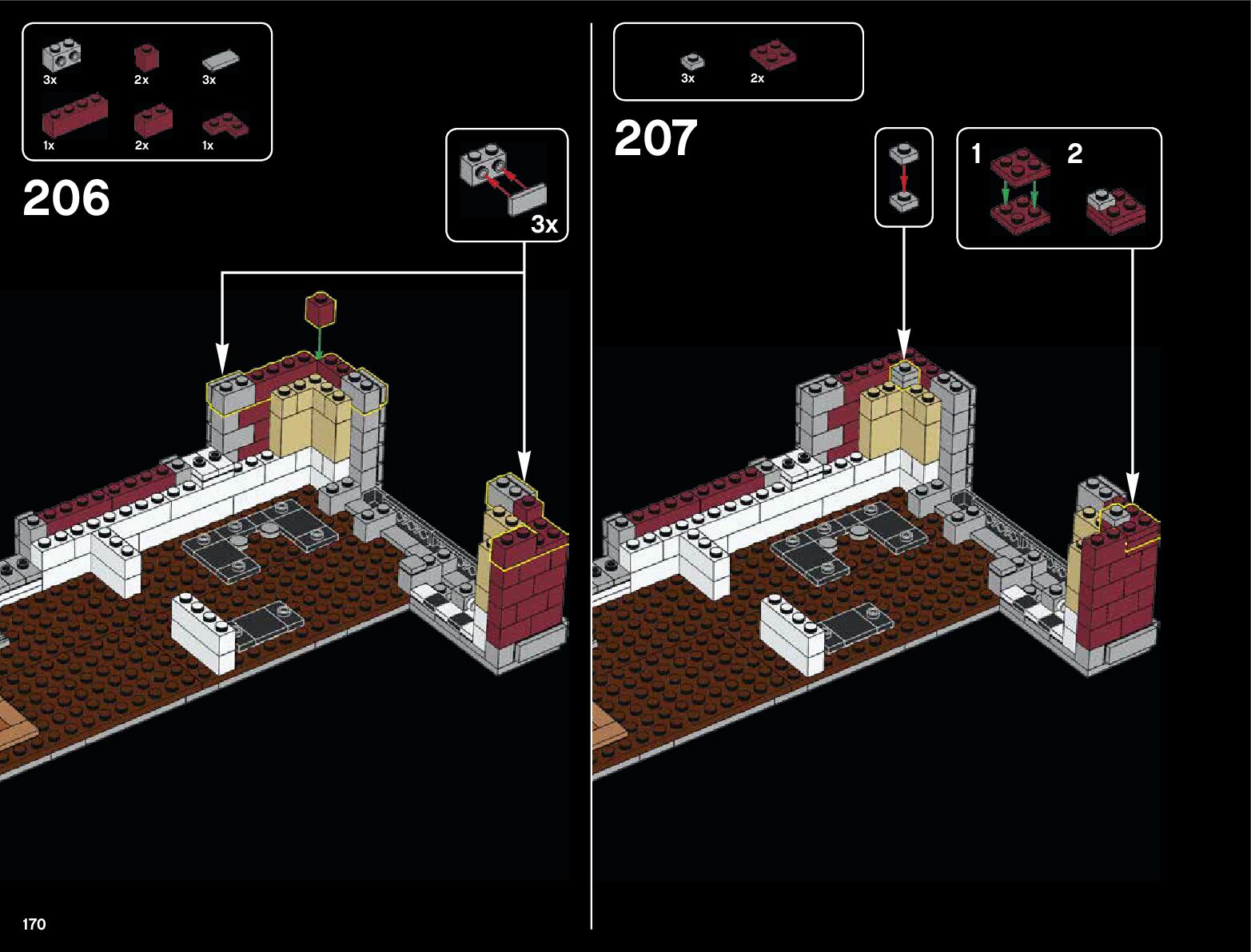 3x 2x 3x

1x 2x 1x

206

3x

3x 2x

207

1 2

170