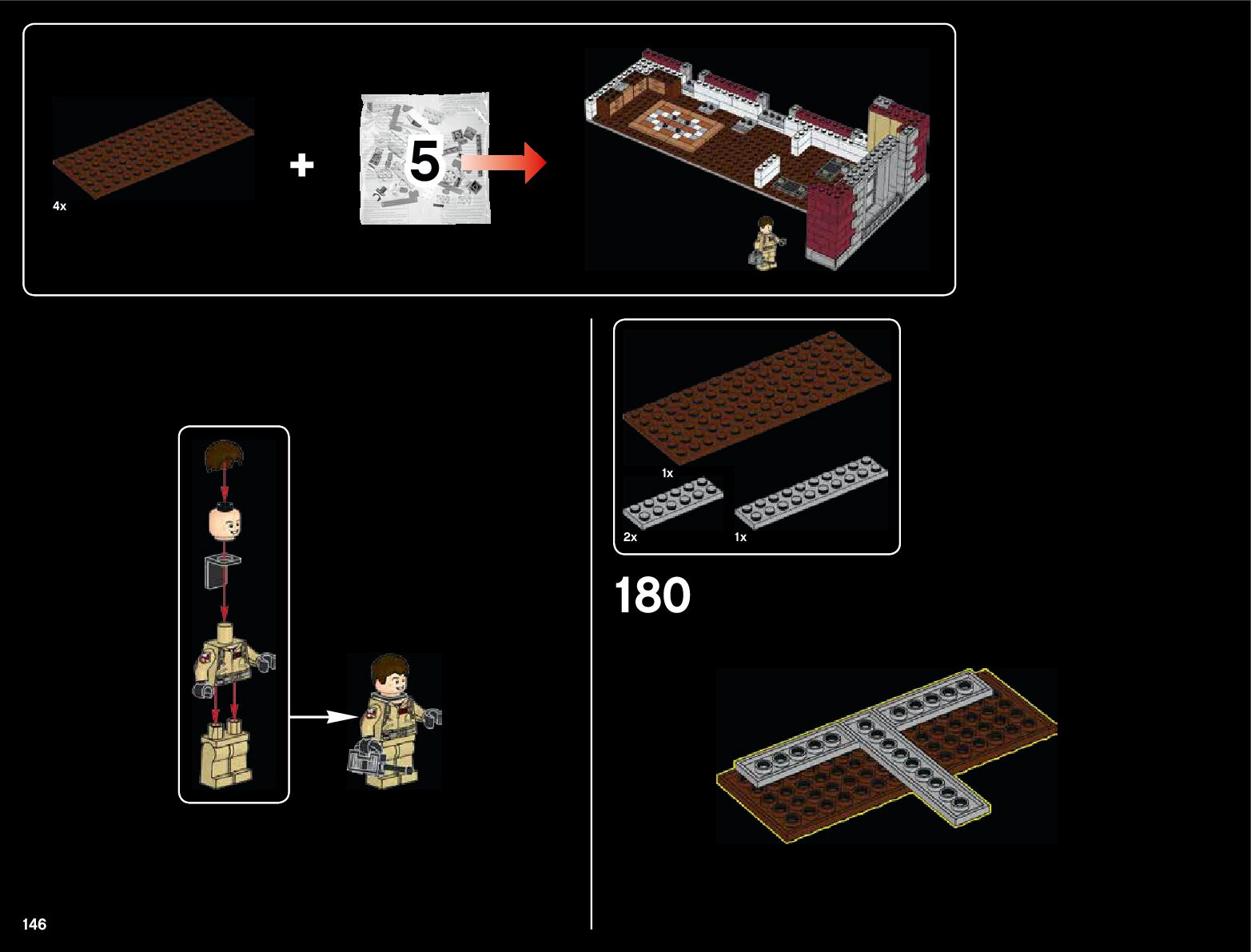 4x

+

5

1x

2x

1x

180

146