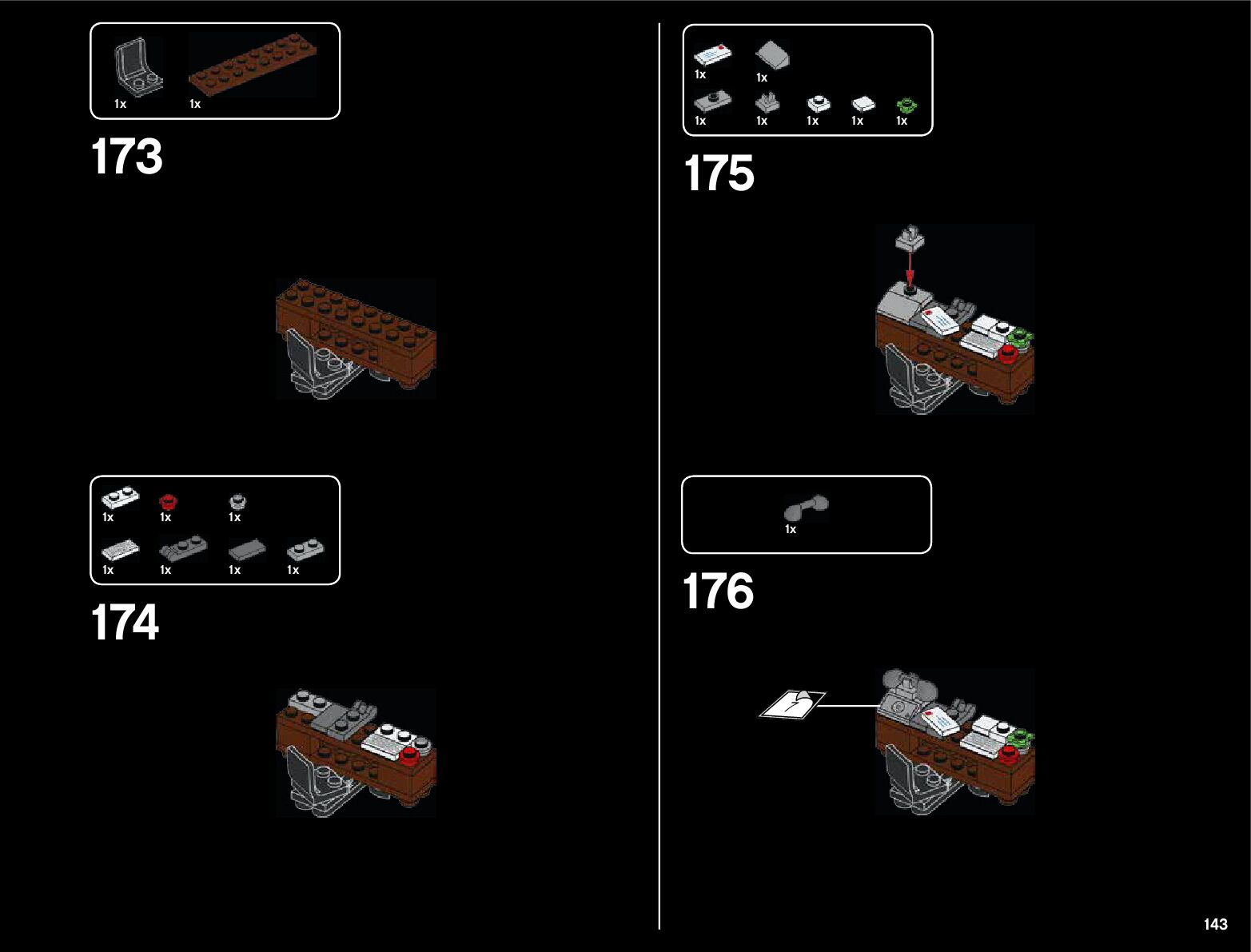 1x 1x

173

1x 1x 1x
1x 1x 1x 1x

174

1x 1x
1x 1x 1x 1x 1x

175

1x

176

143