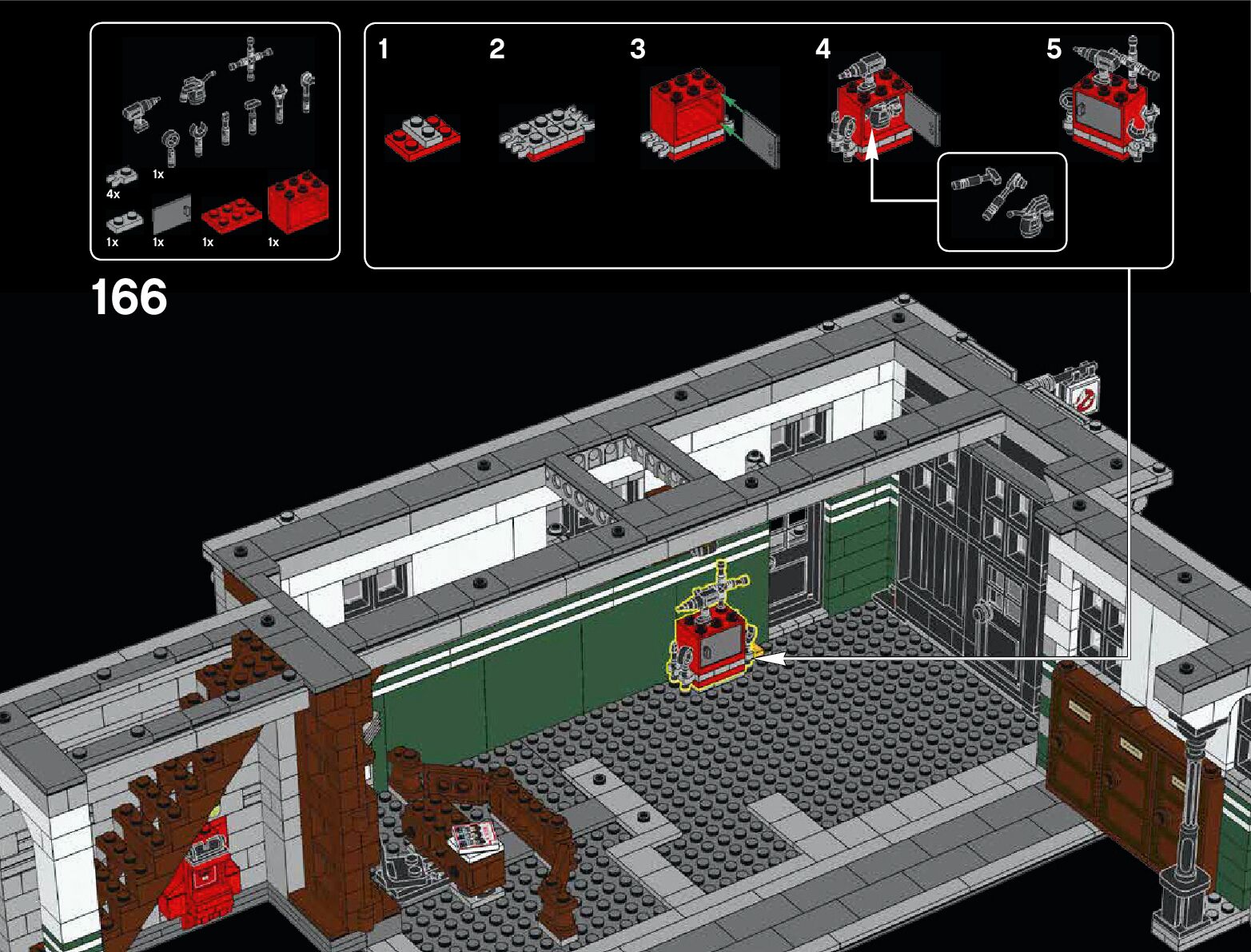 1x
4x
1x
1x
1x
1x

1
2
3
4
5

166