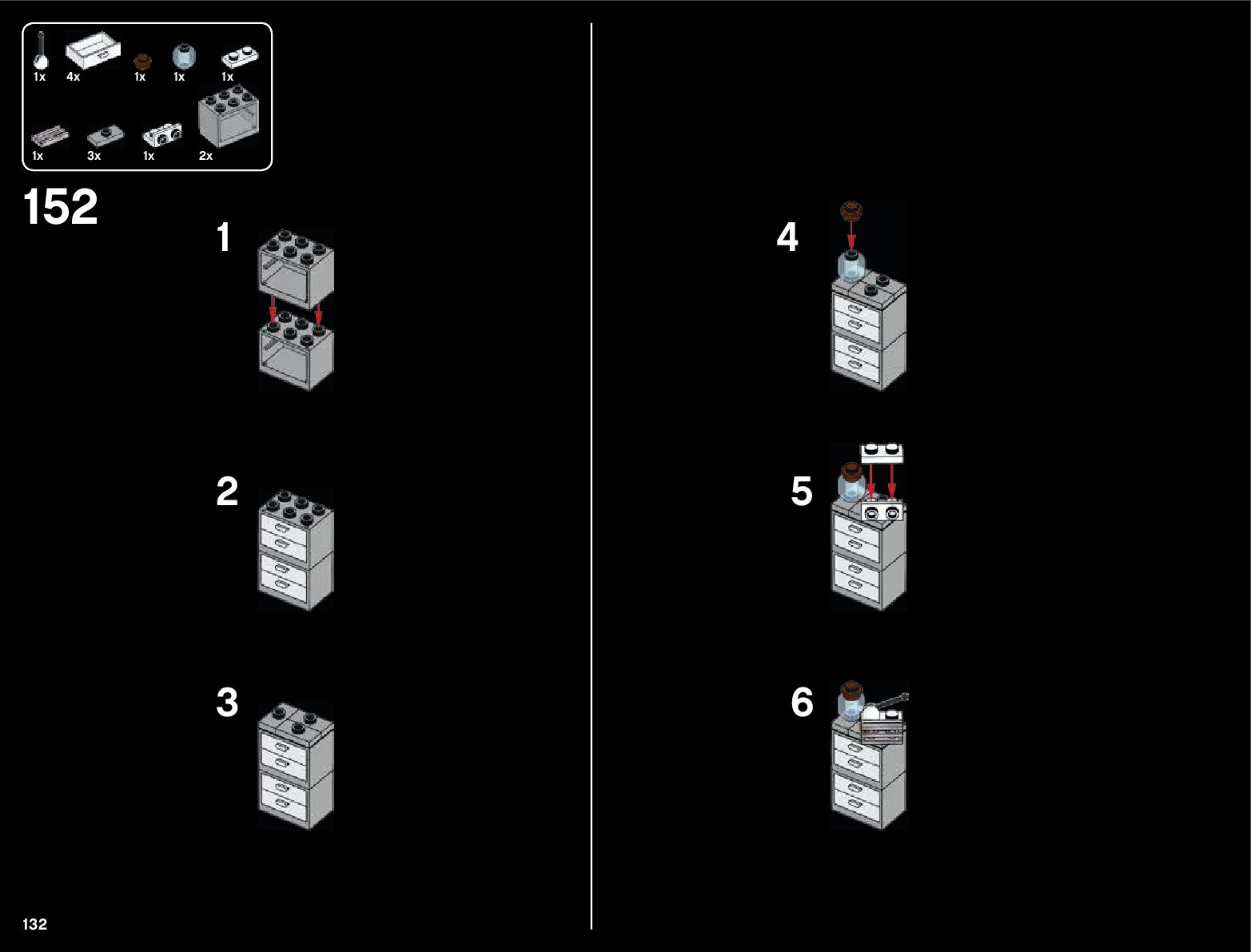 1x 4x 1x 1x 1x

1x 3x 1x 2x

152

1

2

3

4

5

6

132