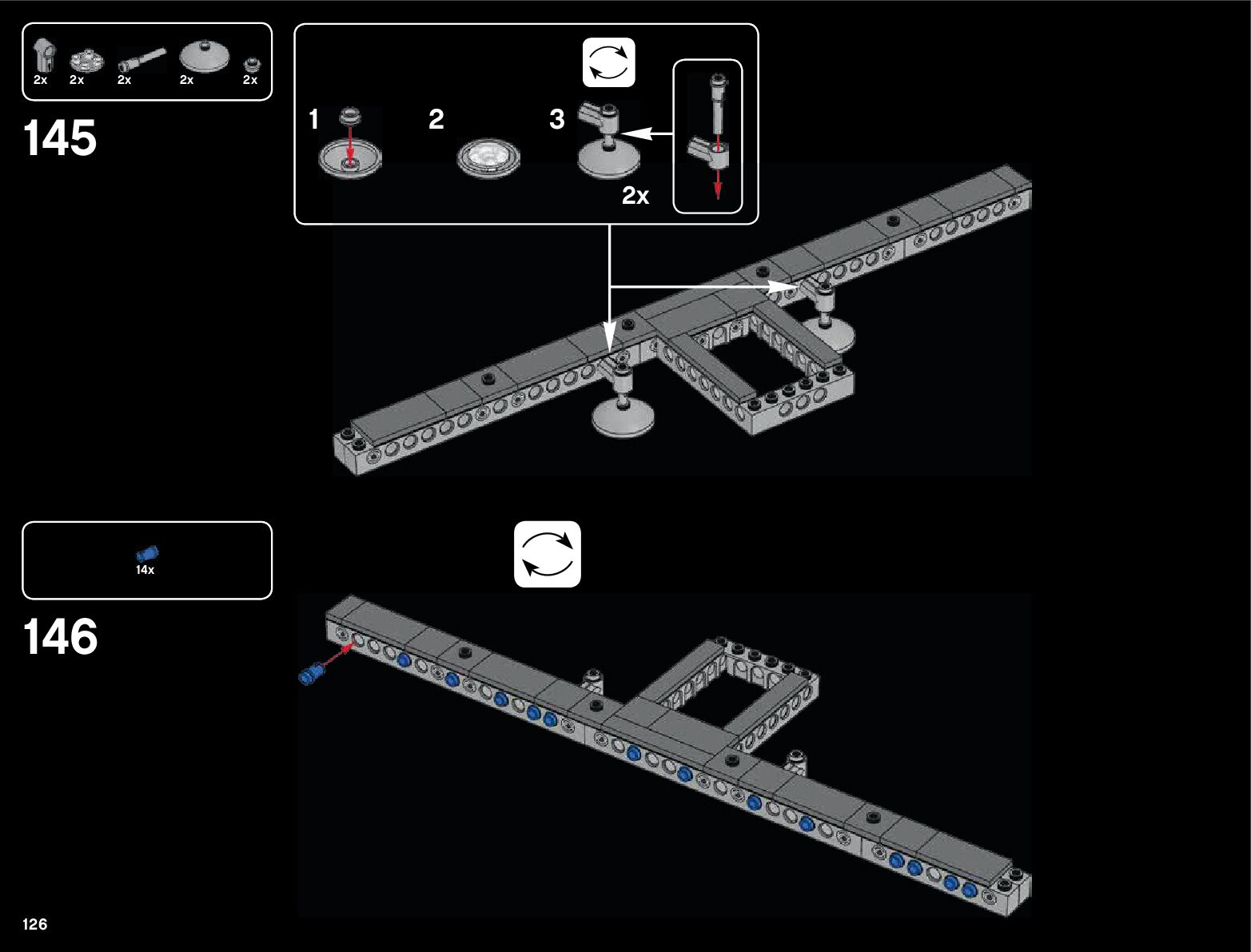 2x 2x 2x 2x 2x

145

1

2

3

2x

14x

146

126