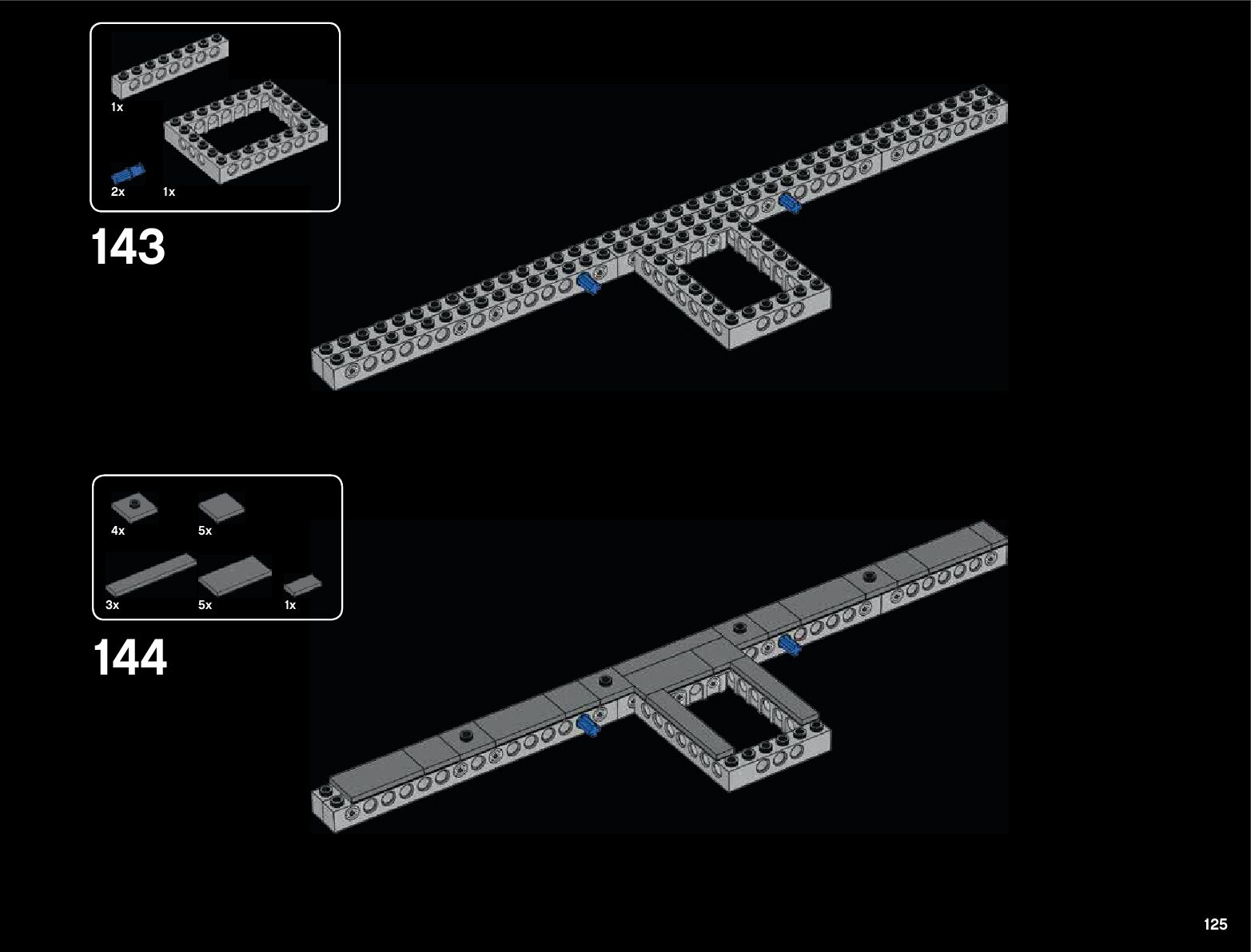 1x

2x 1x

143

4x 5x

3x 5x 1x

144

125