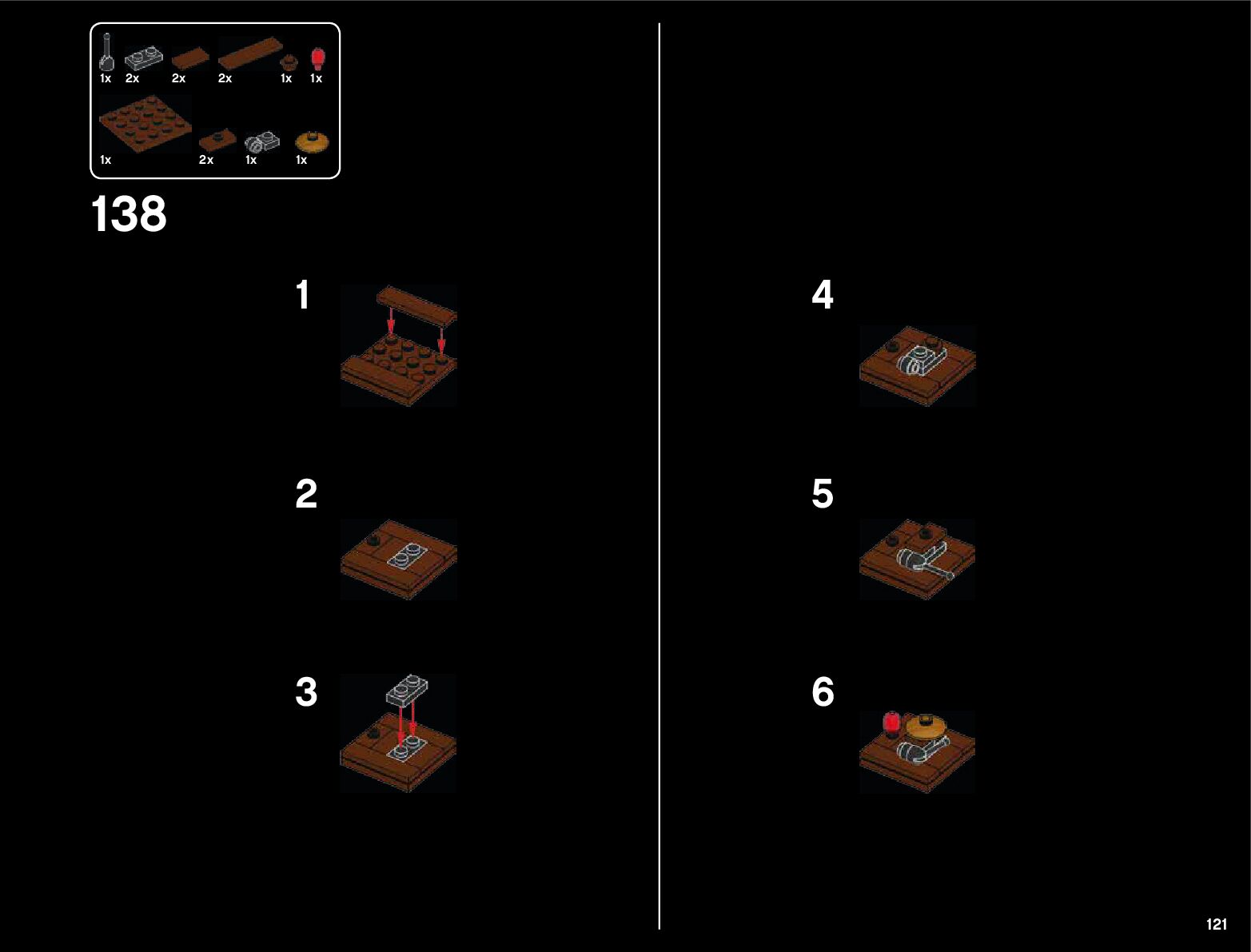 1x 2x 2x 2x 1x 1x

1x 2x 1x 1x

138

1

2

3

4

5

6

121