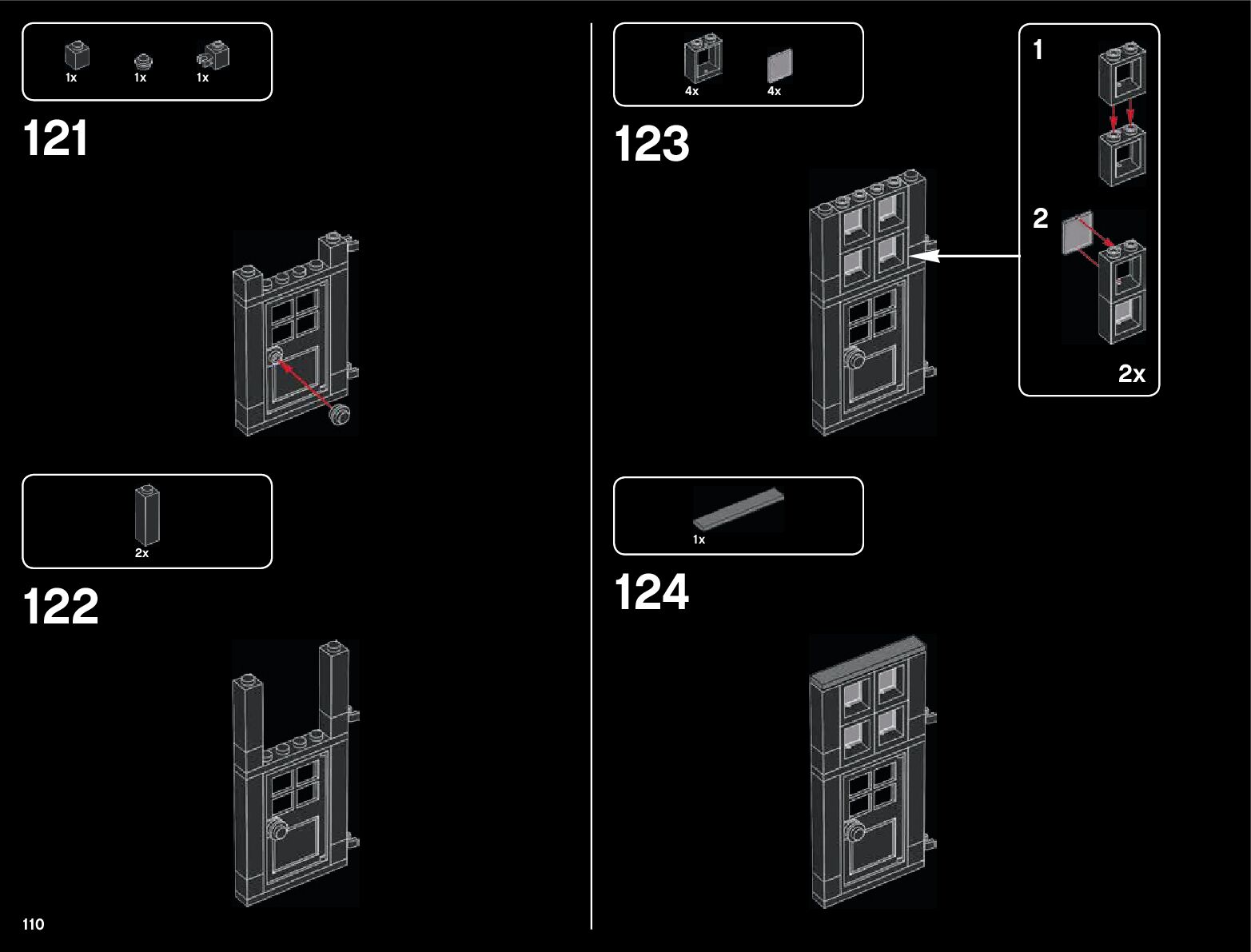 1x 1x 1x

121

2x

122

110

4x 4x

123

1

2

2x

1x

124