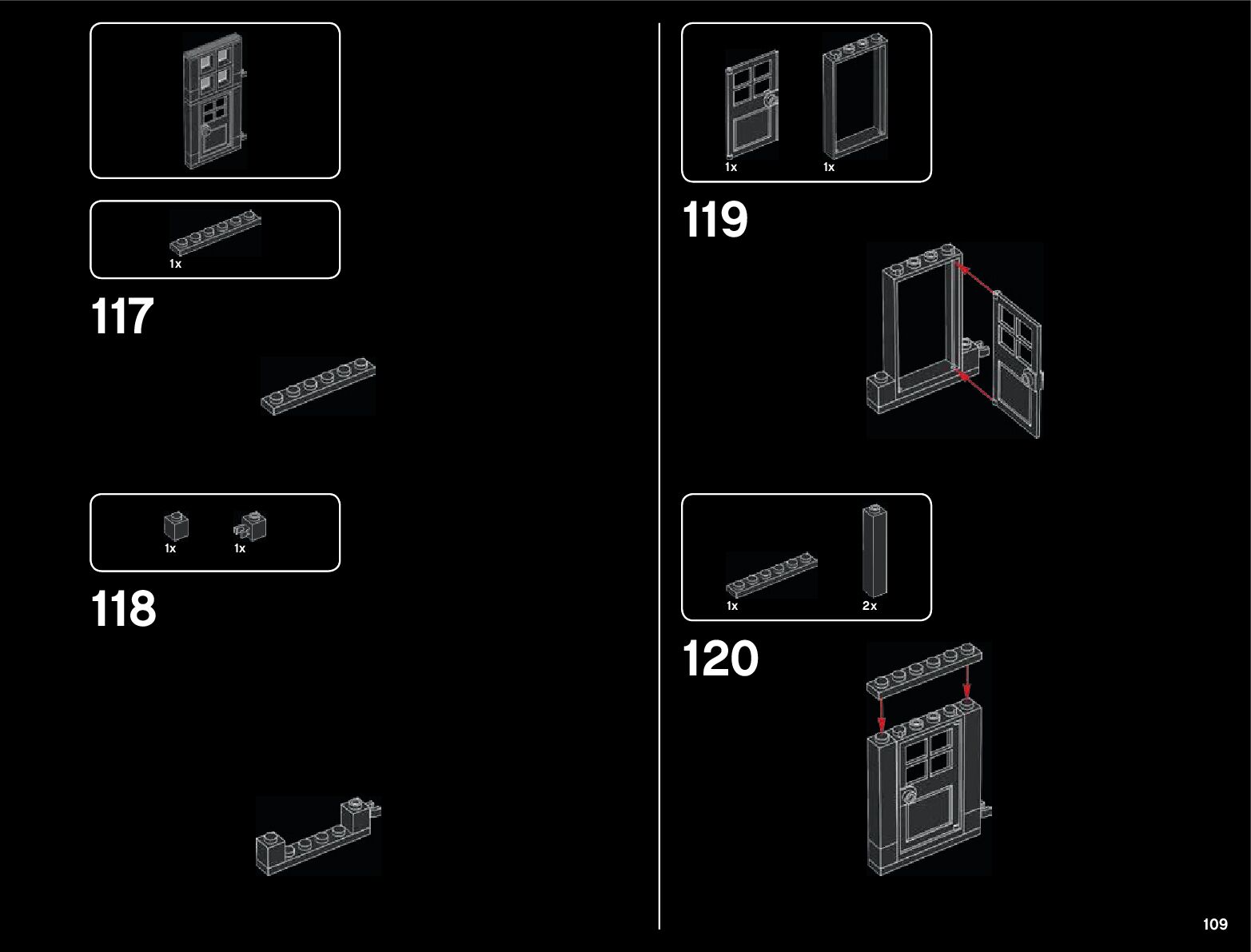 1x

117

1x 1x

118

1x 1x

119

1x 2x

120

109