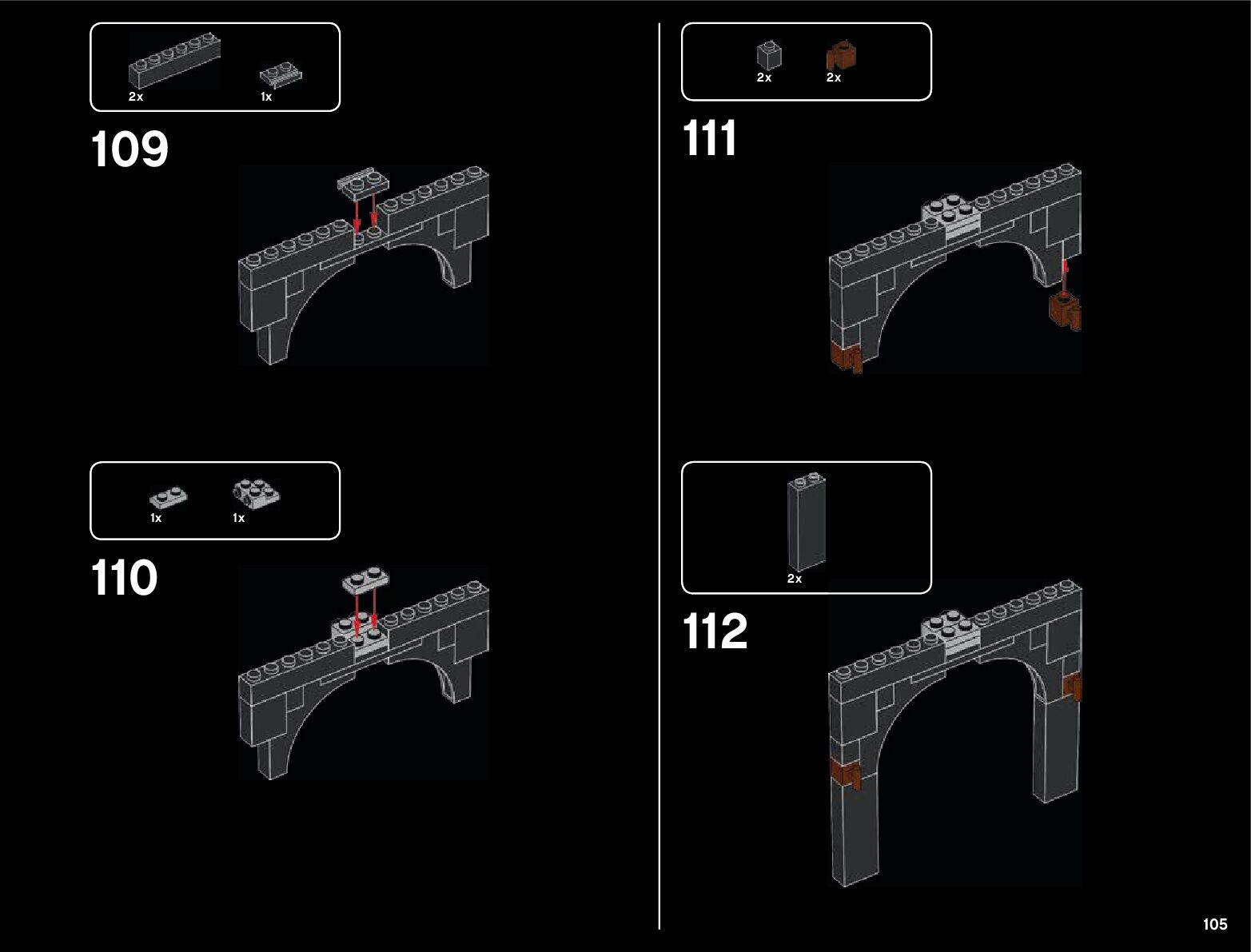 2x 1x

109

1x 1x

110

2x 2x

111

2x

112

105