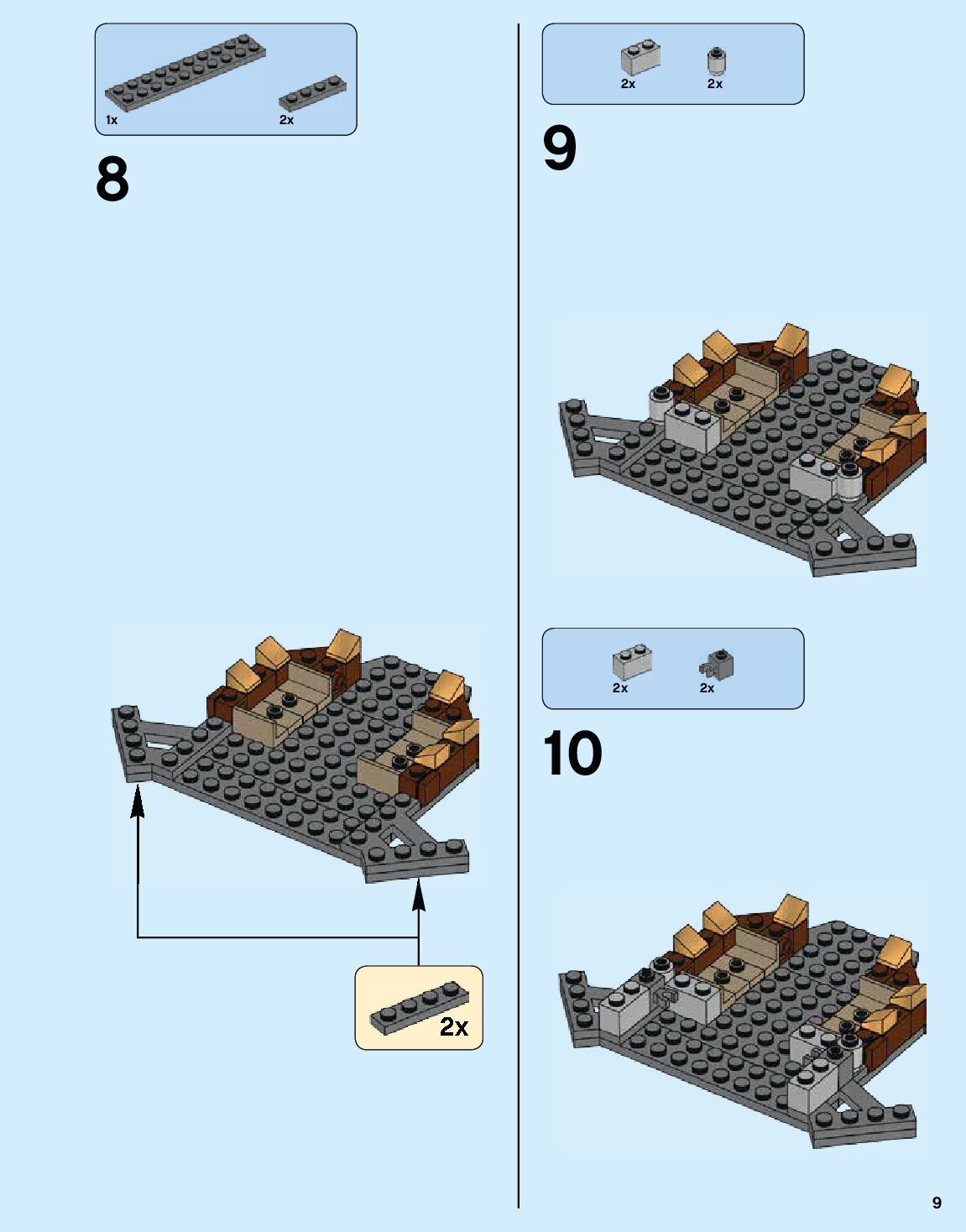 1x
2x

8

2x

2x
2x

9

2x
2x

10

9