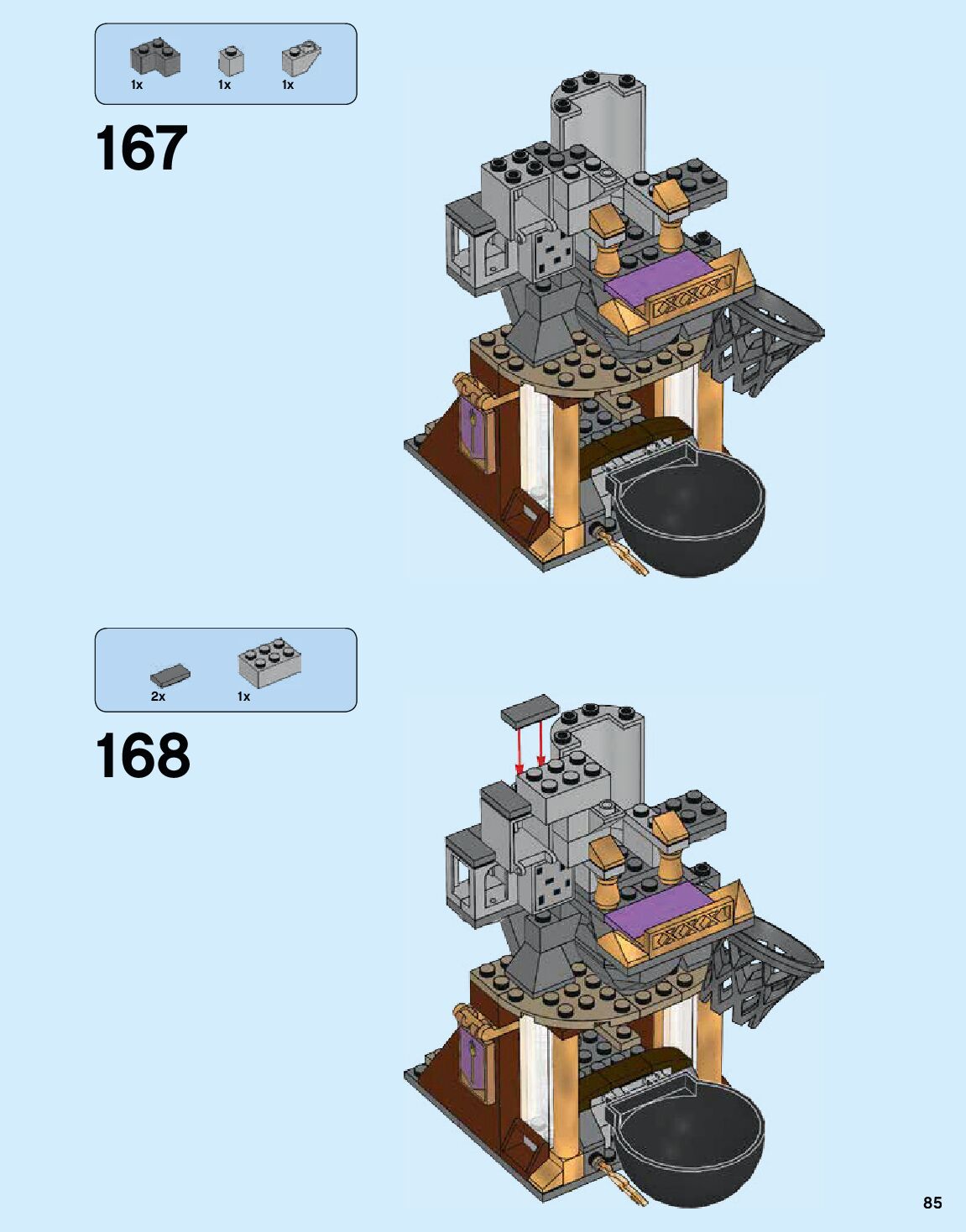 1x 1x 1x

167

2x 1x

168

85