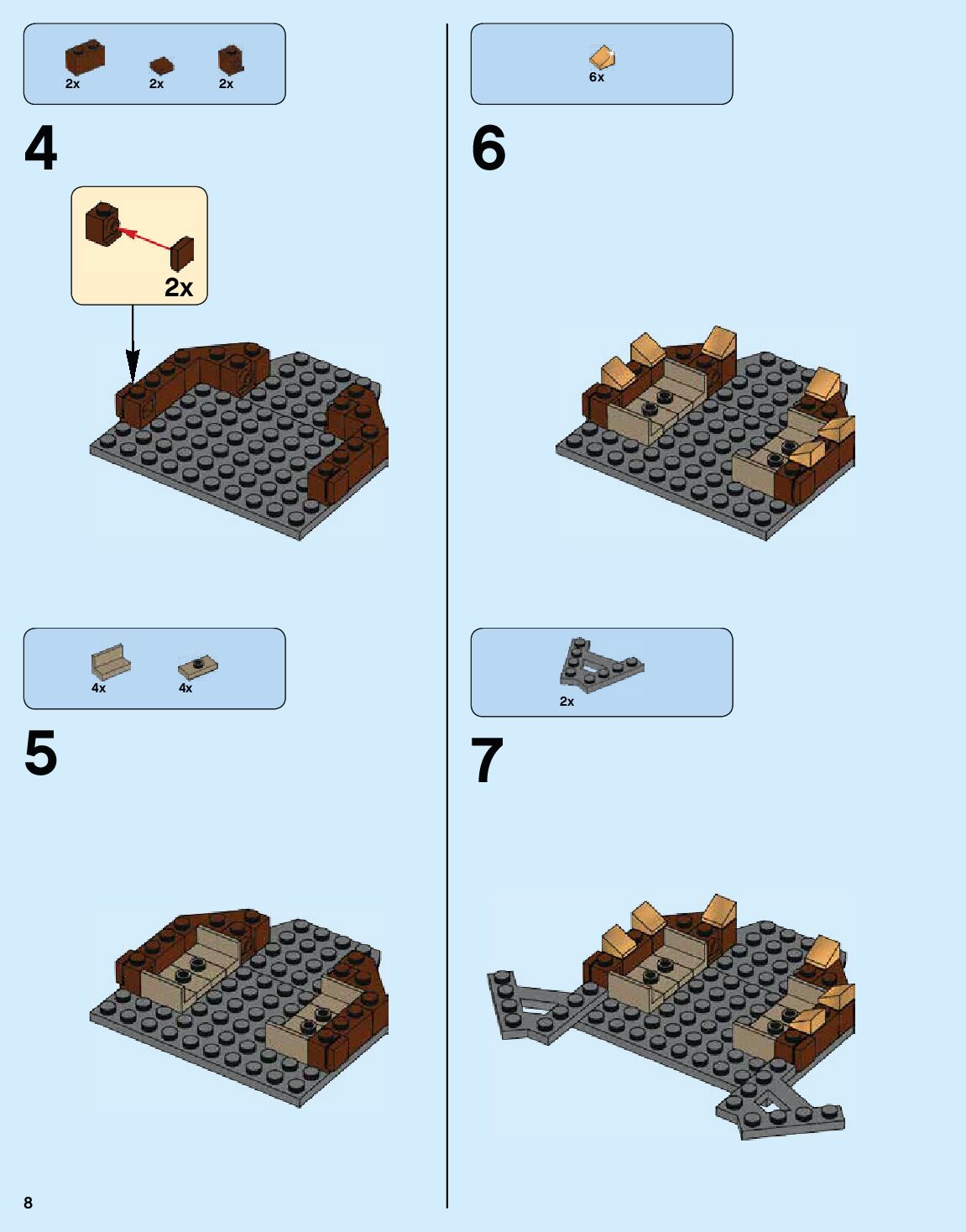 2x 2x 2x

4

2x

4x 4x

5

6x

6

2x

7

8