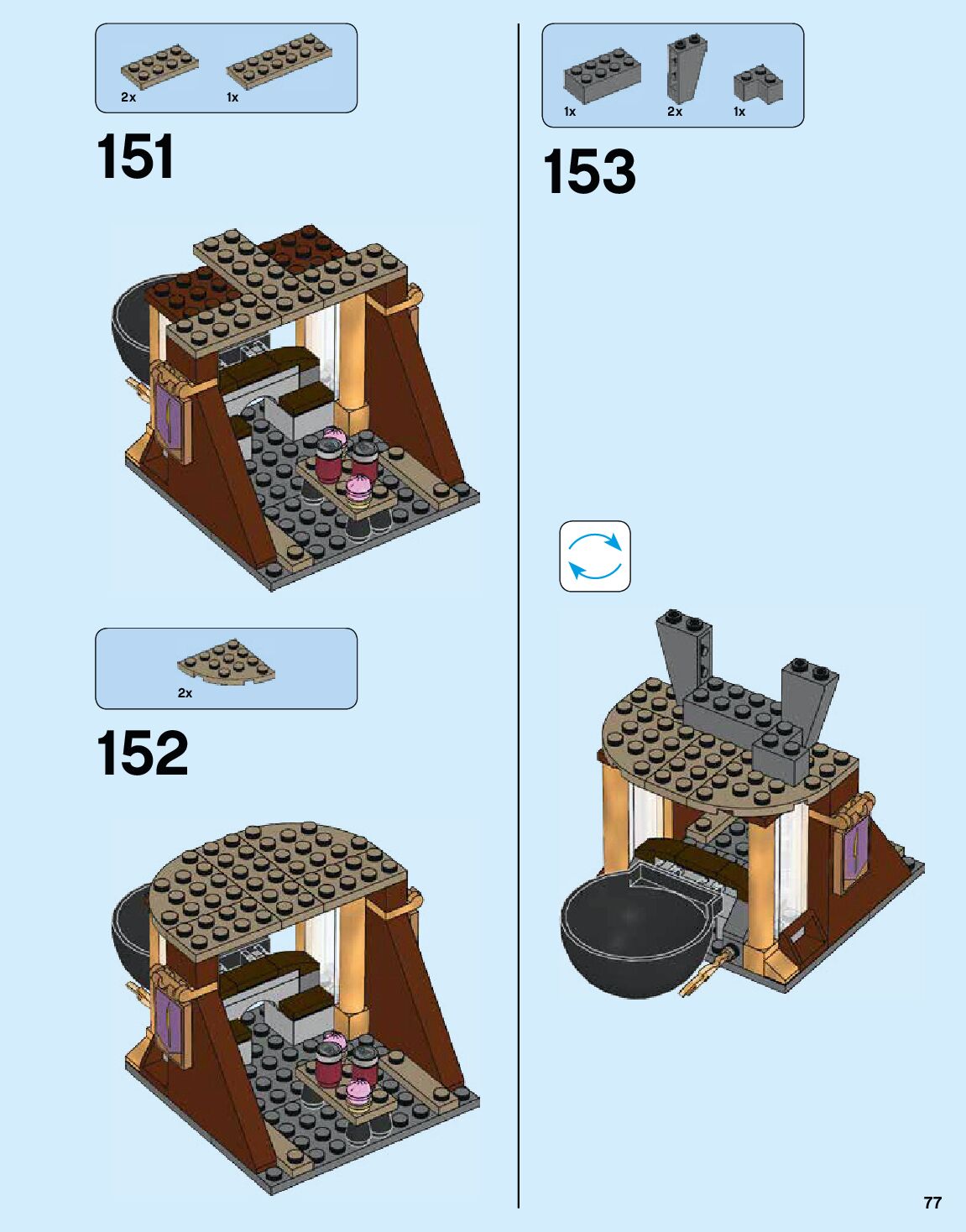 2x
1x

151

2x

152

1x
2x
1x

153

77