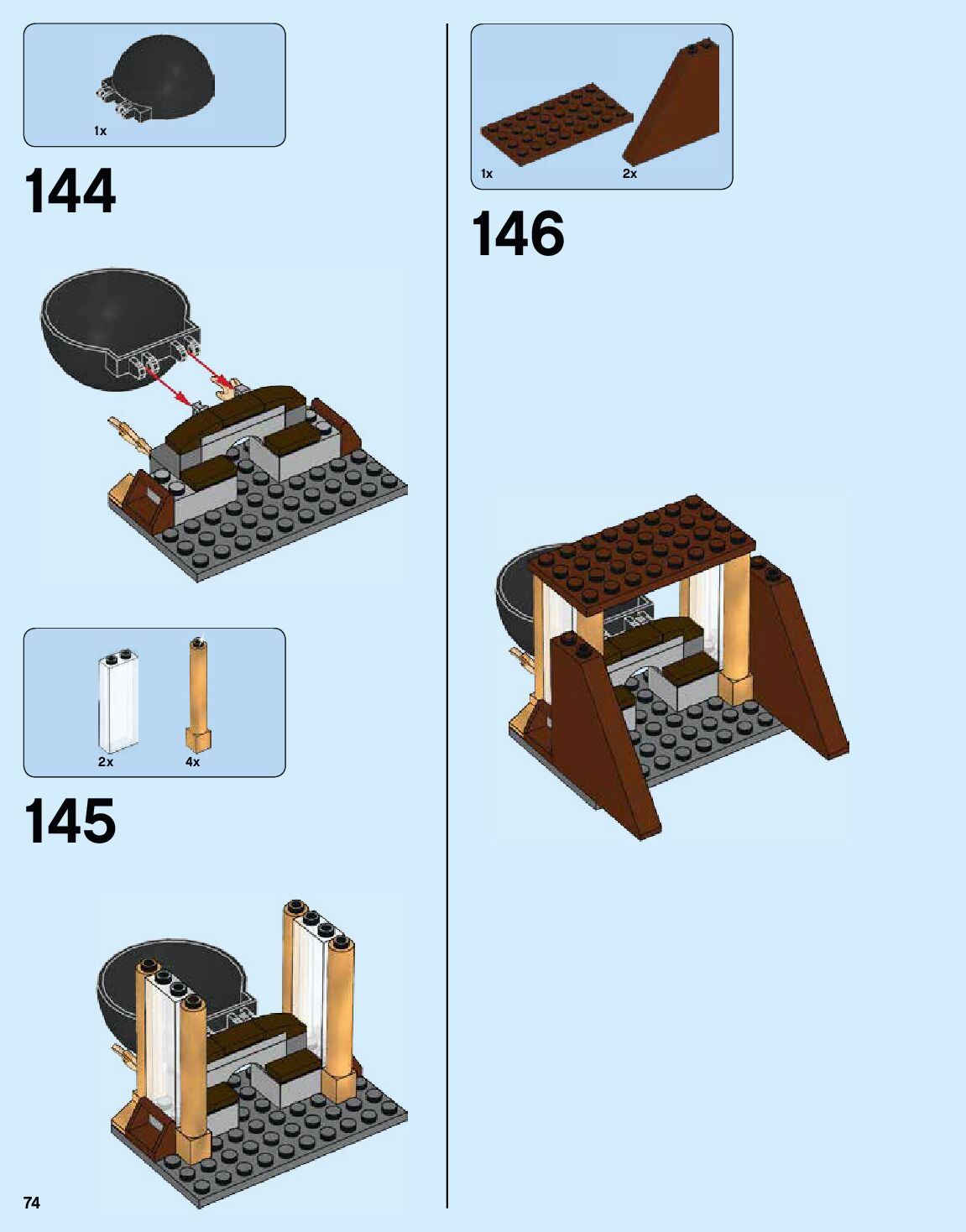 1x

144

2x
4x

145

74

1x
2x

146