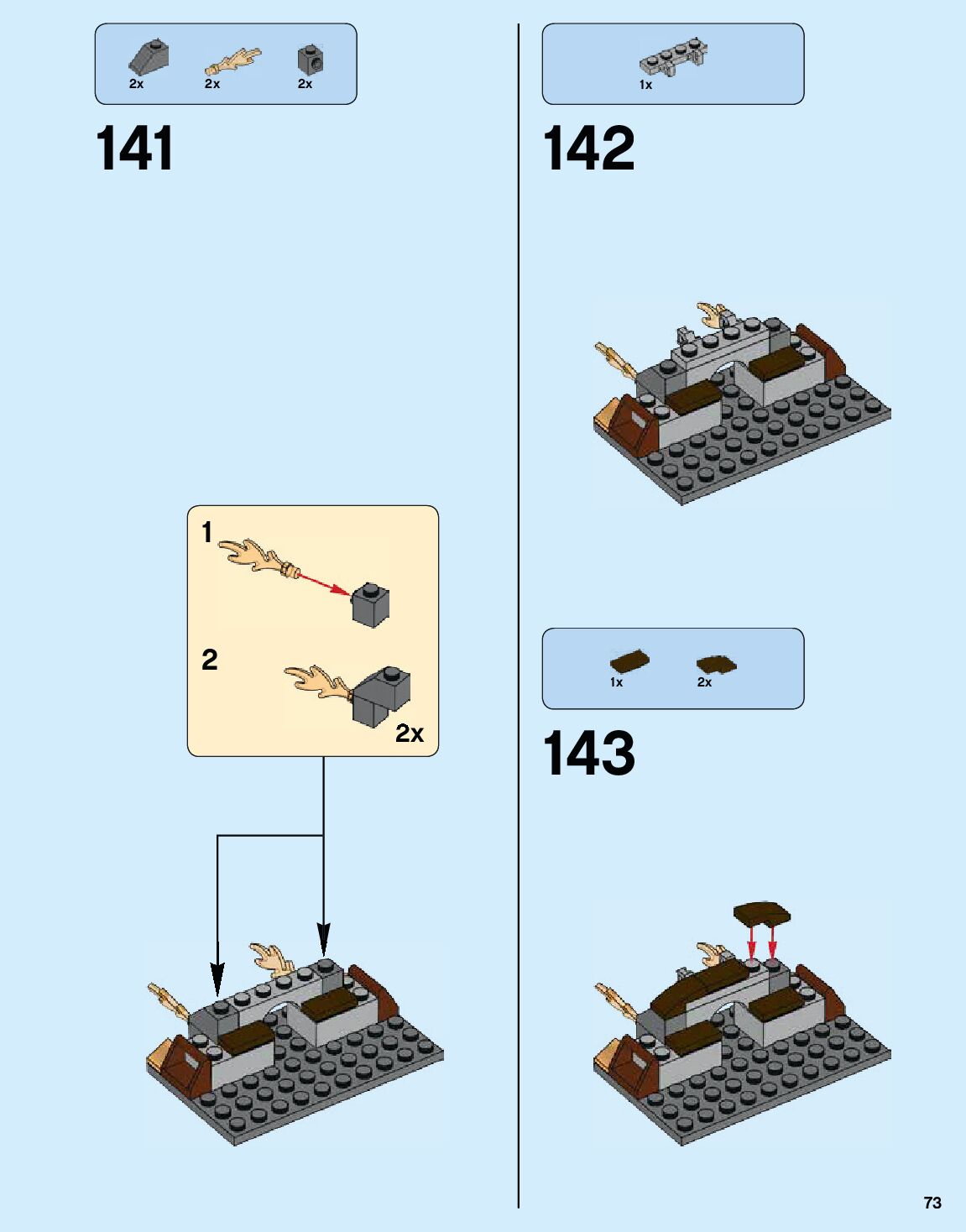 2x 2x 2x

141

1

2

2x

1x

142

1x 2x

143

73