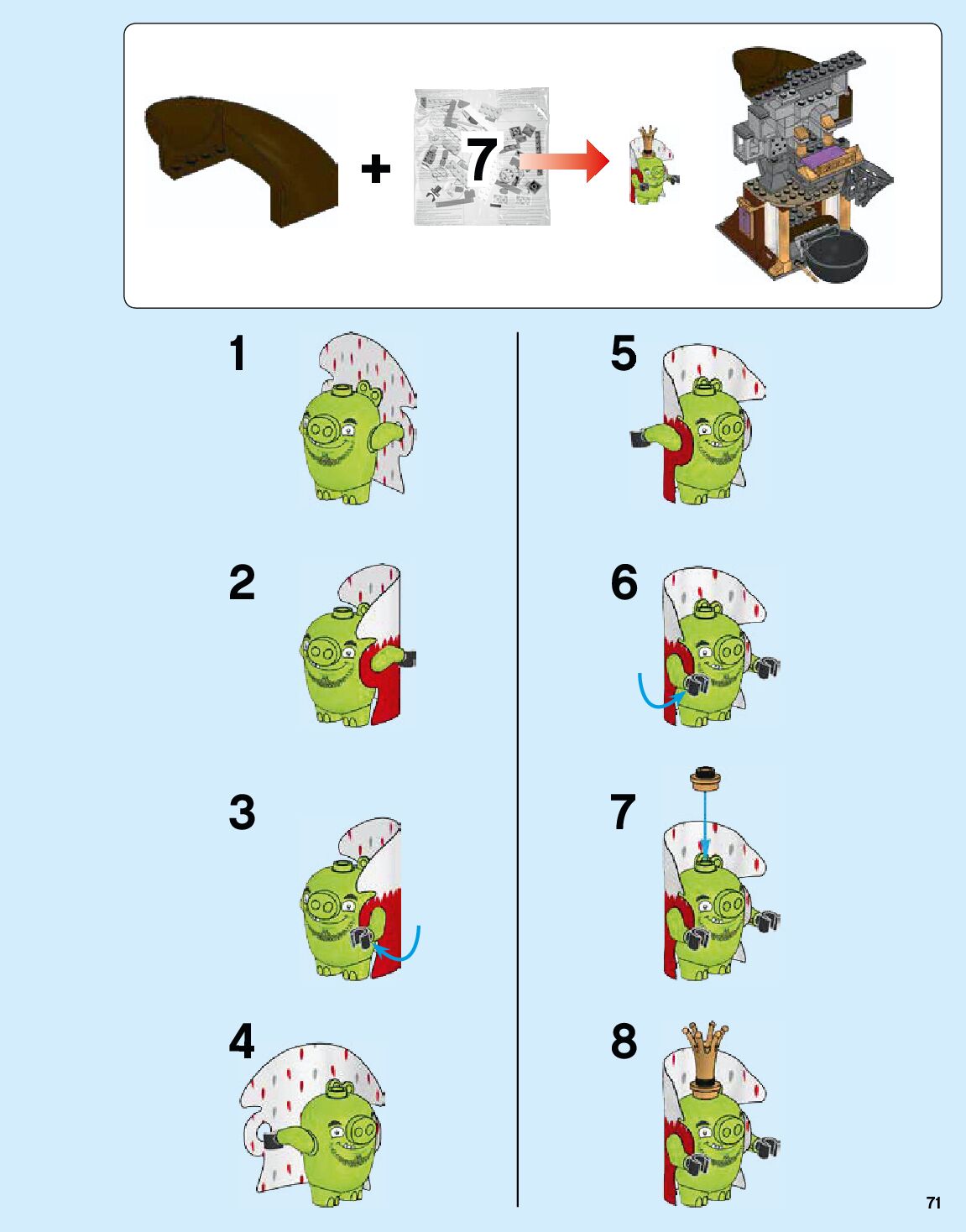 + 7

1

2

3

4

5

6

7

8

71