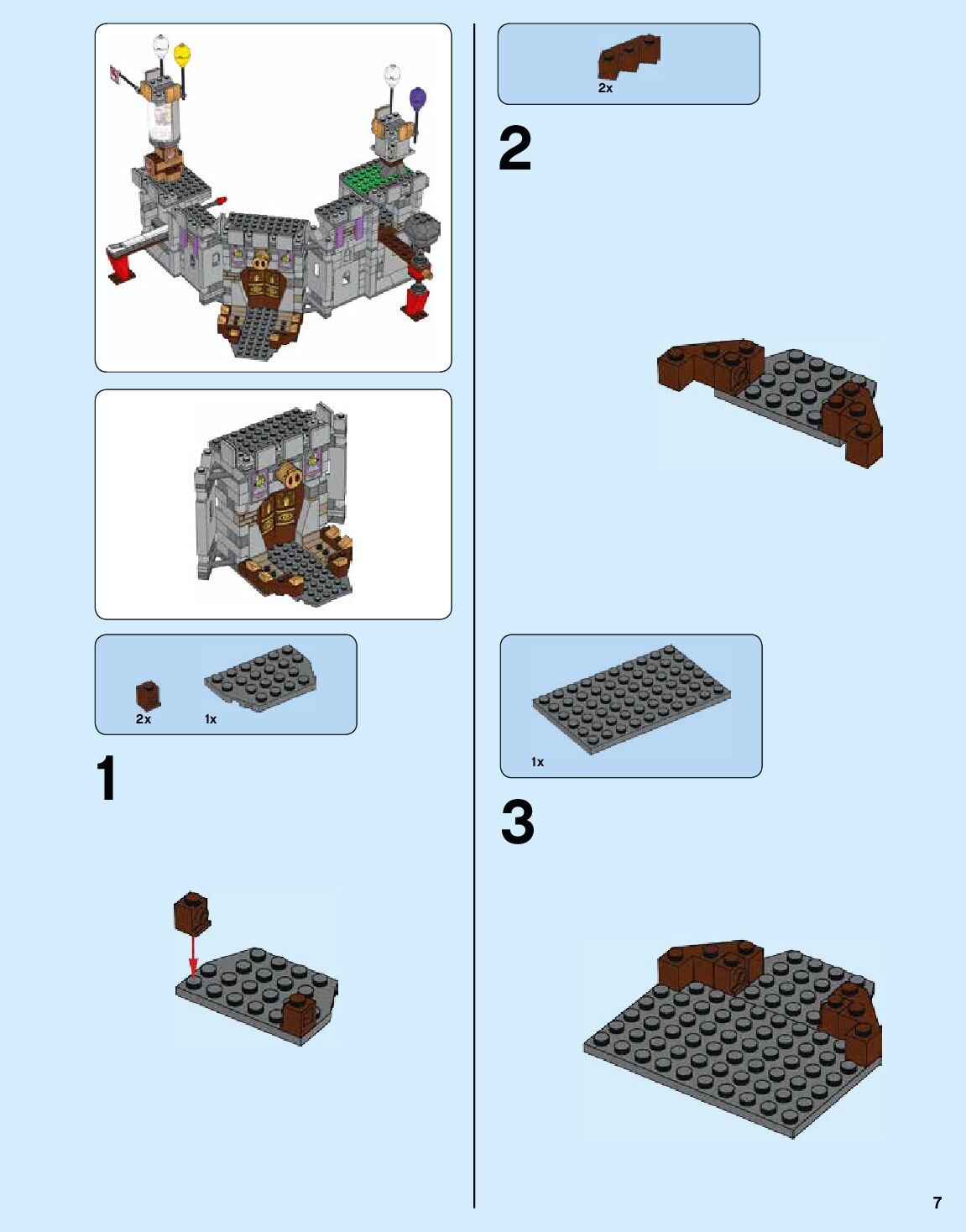 2x 1x

1

2x

2

1x

3

7