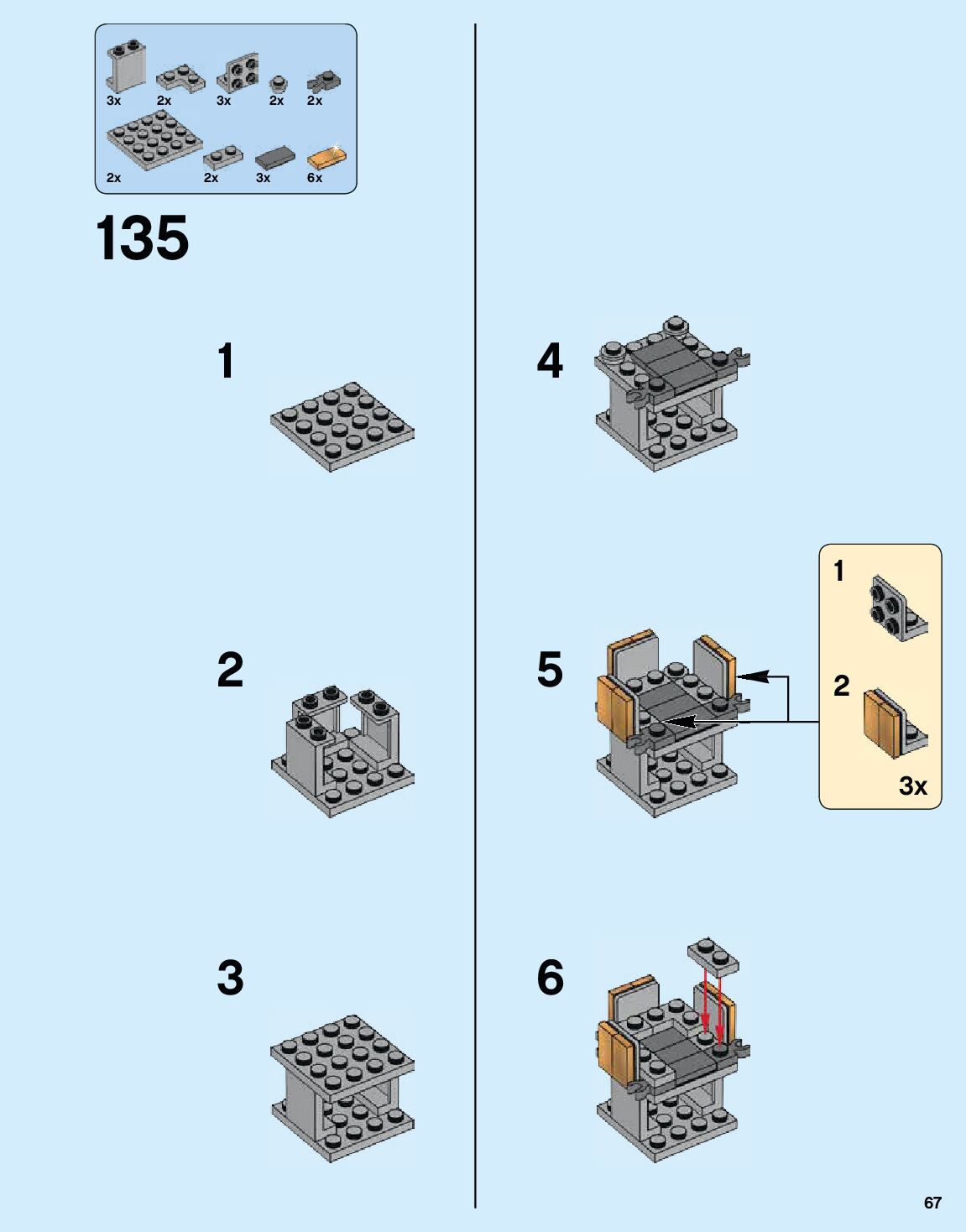 3x 2x 3x 2x 2x
2x 2x 3x 6x

135

1

2

3

4

5

1

2

3x

6

67