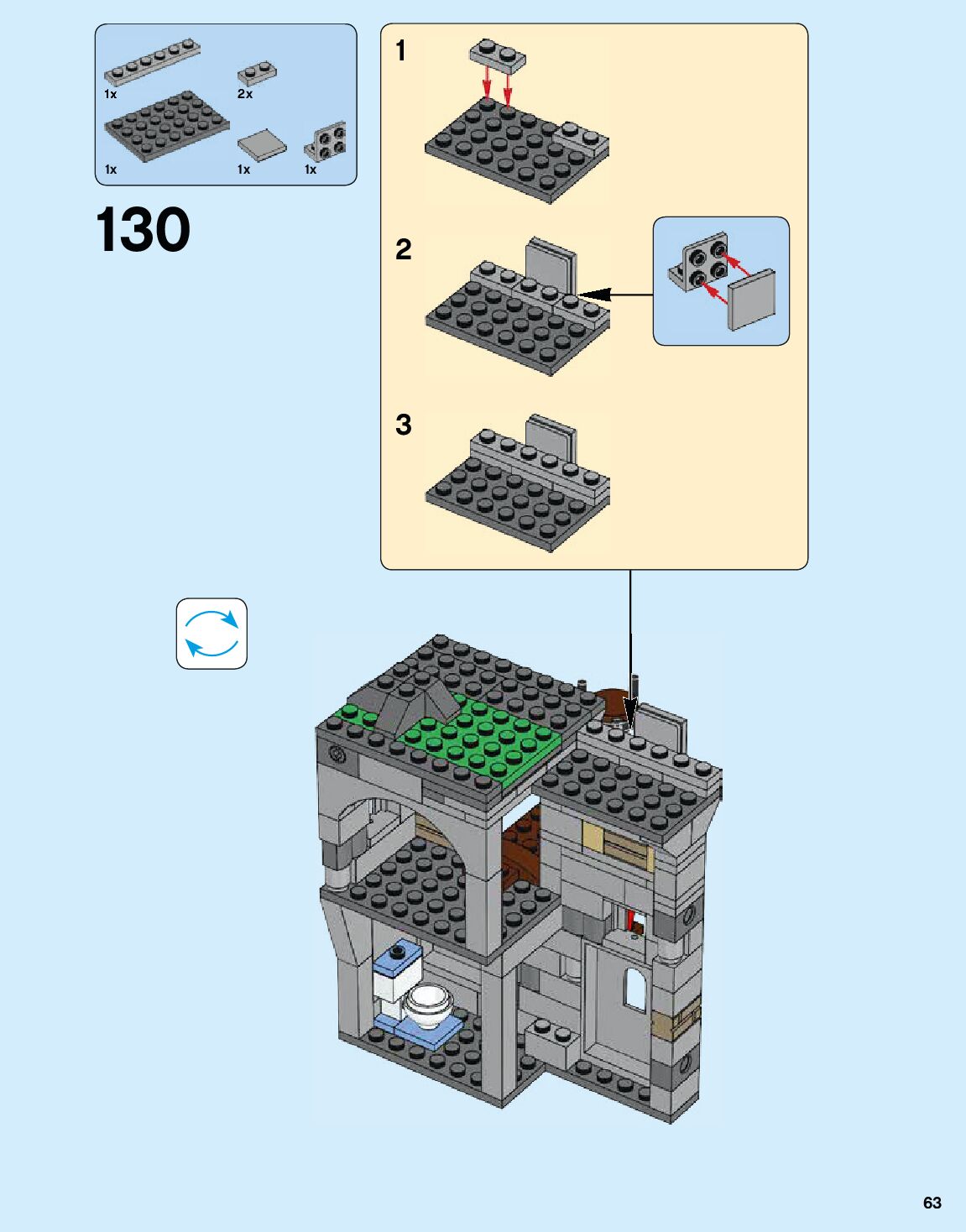 1x
2x
1x
1x
1x

130

1

2

3

63