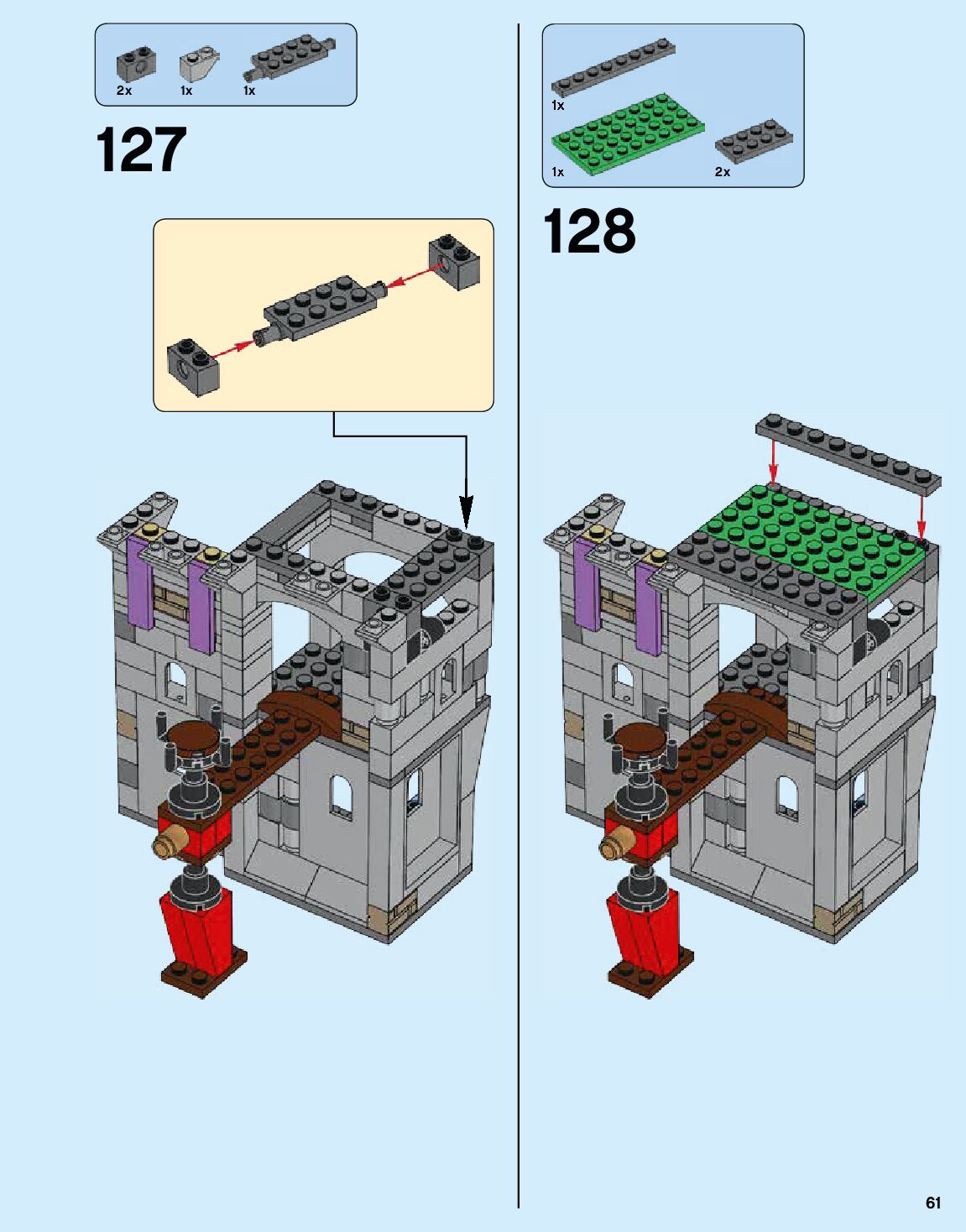 2x 1x 1x

127

1x

1x 2x

128

61