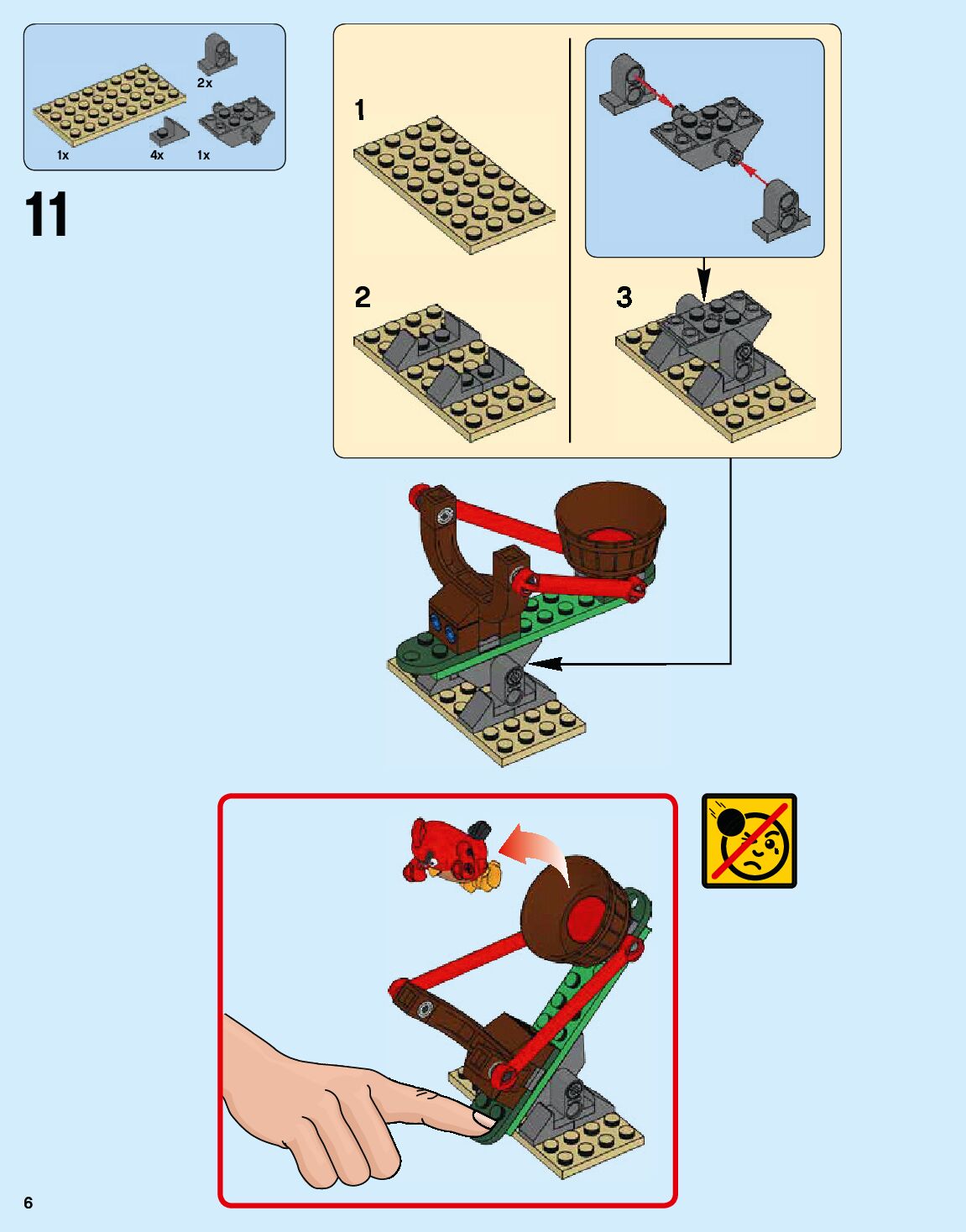 2x

1x

4x

1x

11

1

2

3

6