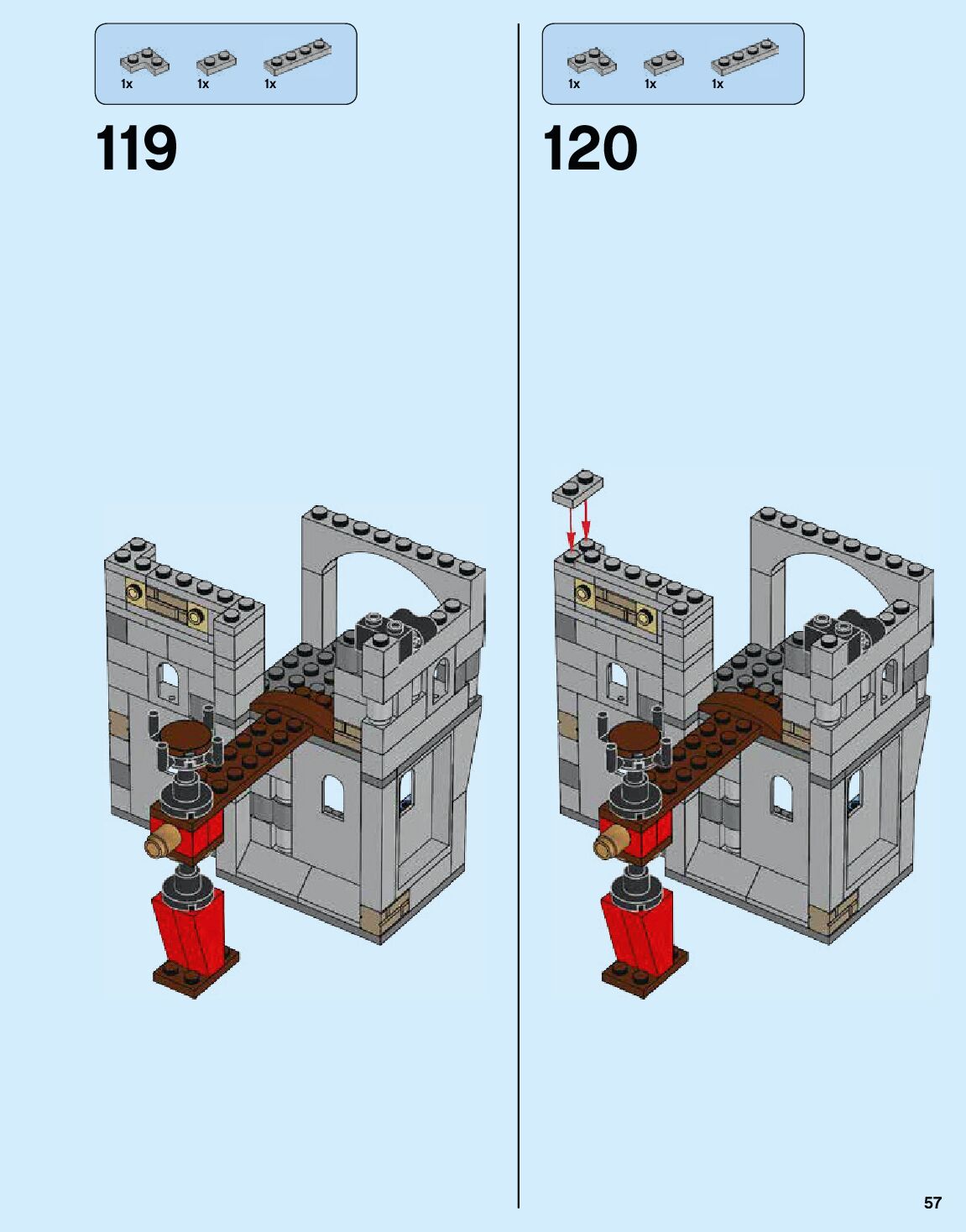 1x 1x 1x

119

1x 1x 1x

120

57