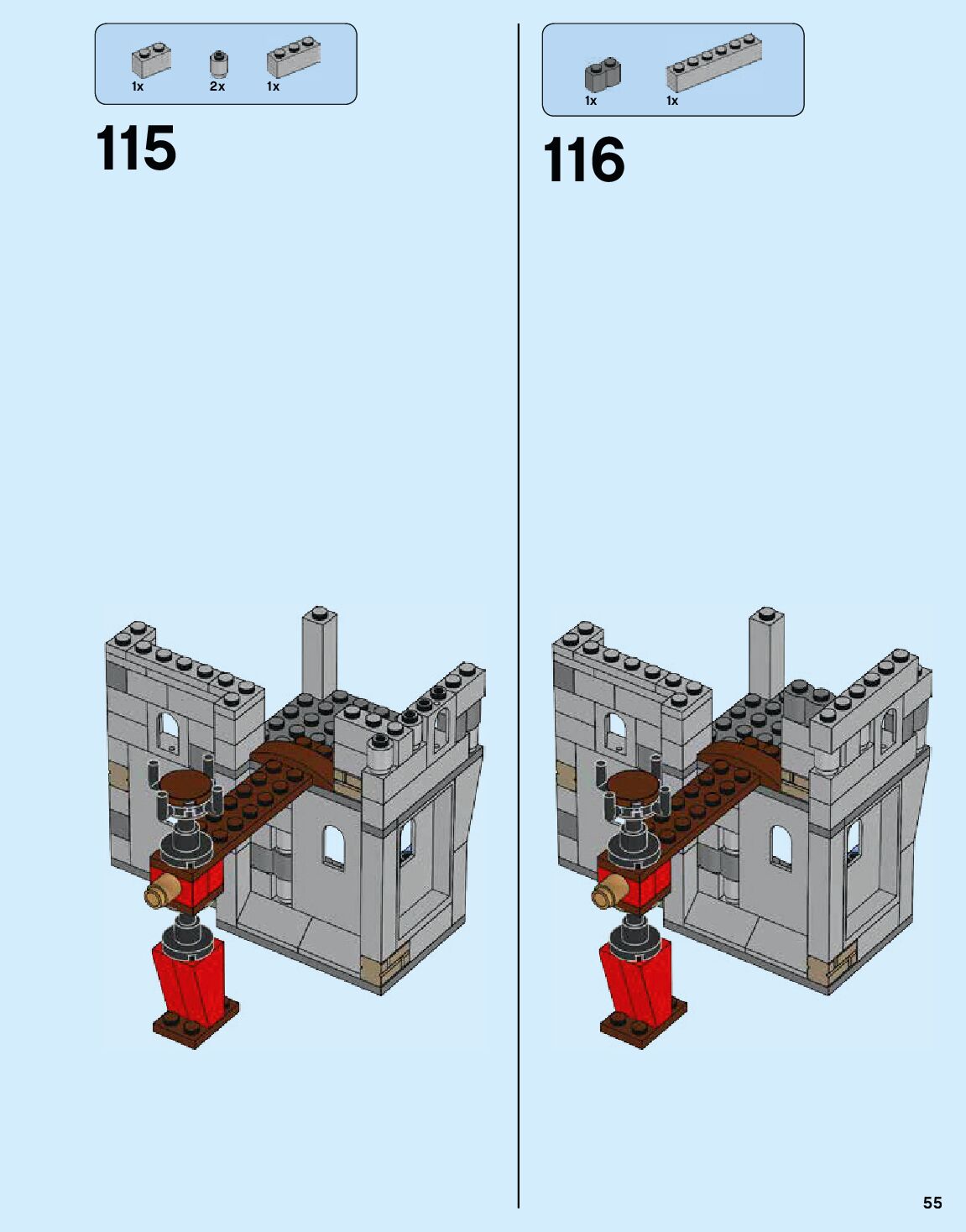 1x 2x 1x

115

1x 1x

116

55