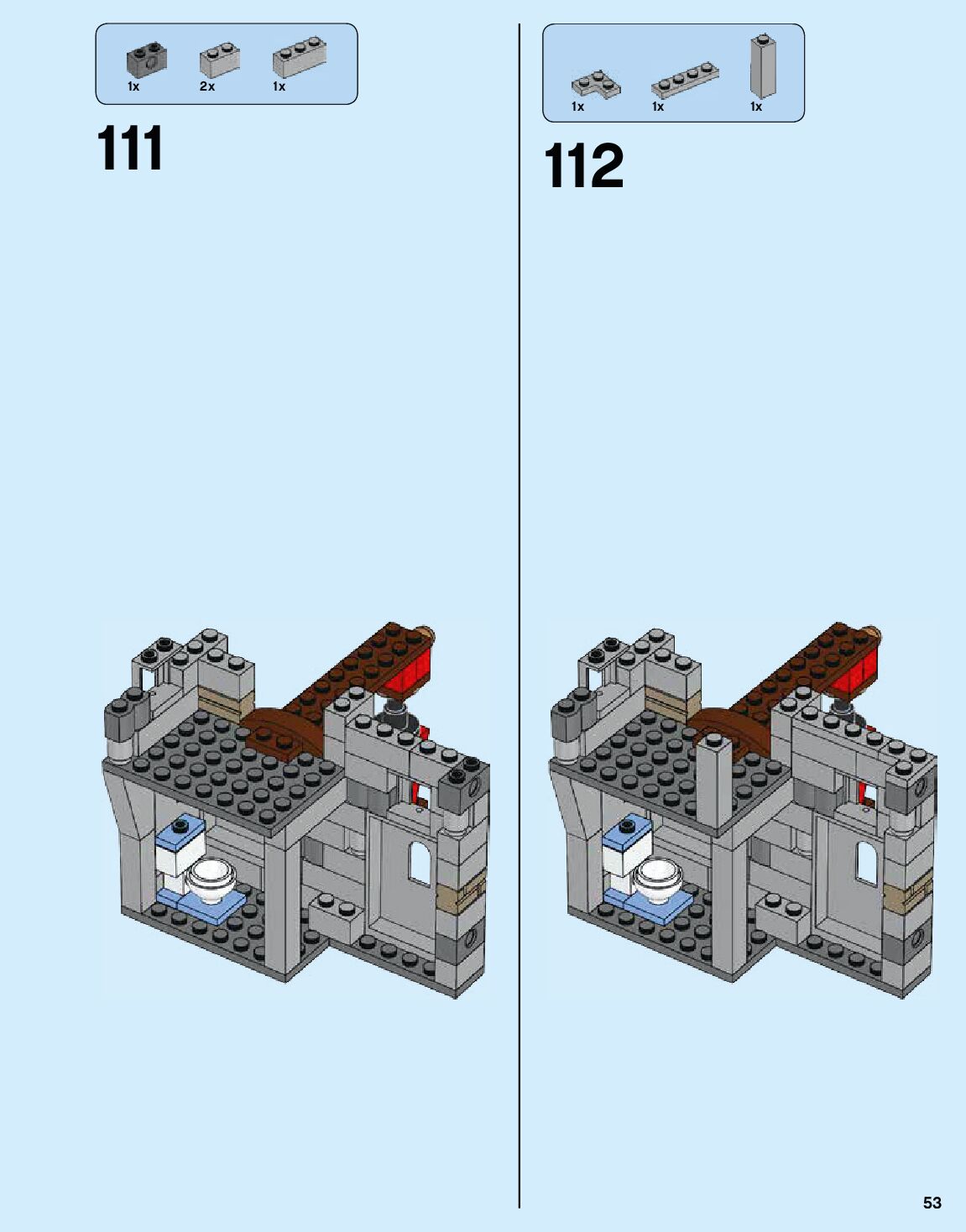 1x 2x 1x

111

1x 1x 1x

112

53