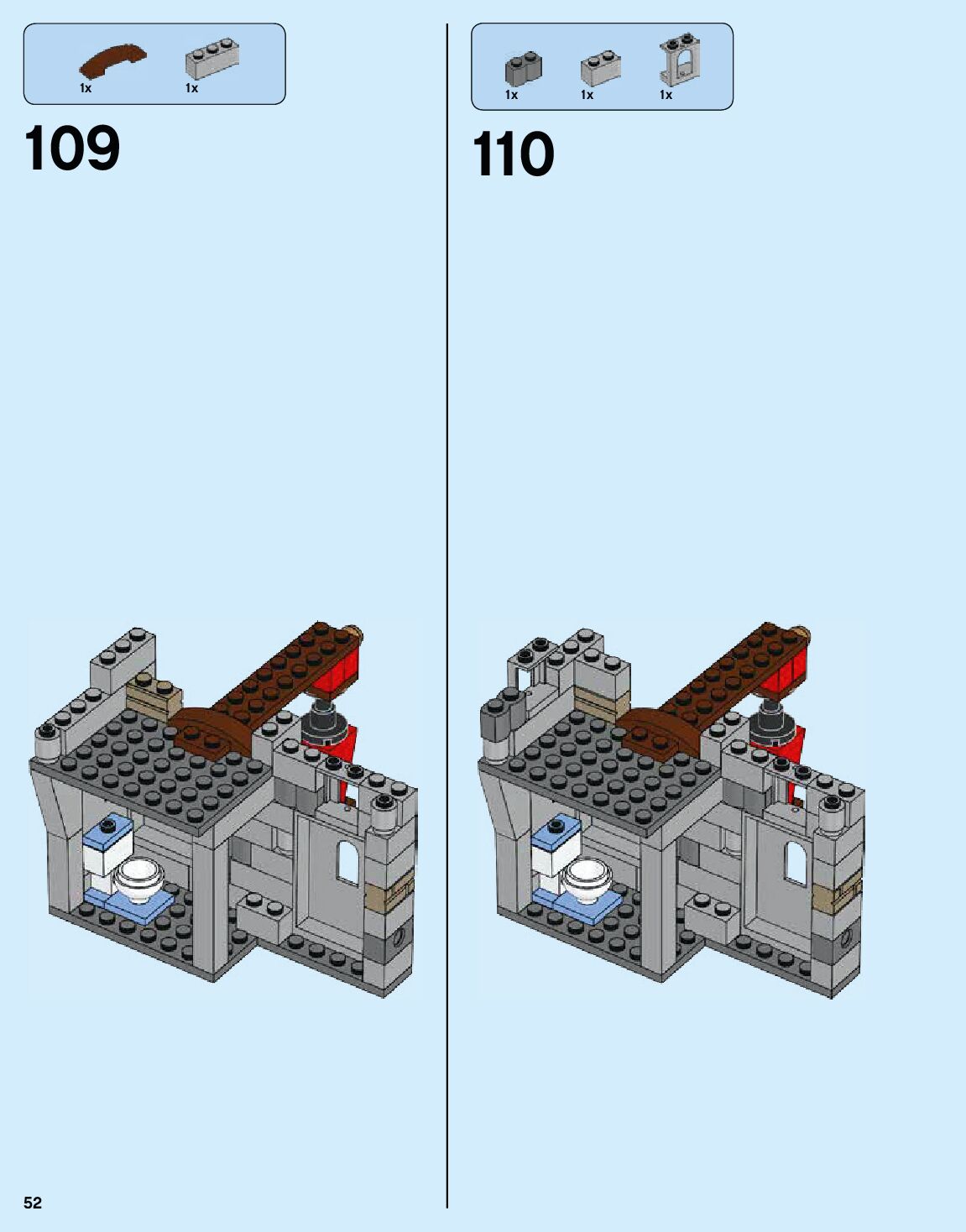 1x 1x

109

1x 1x 1x

110

52