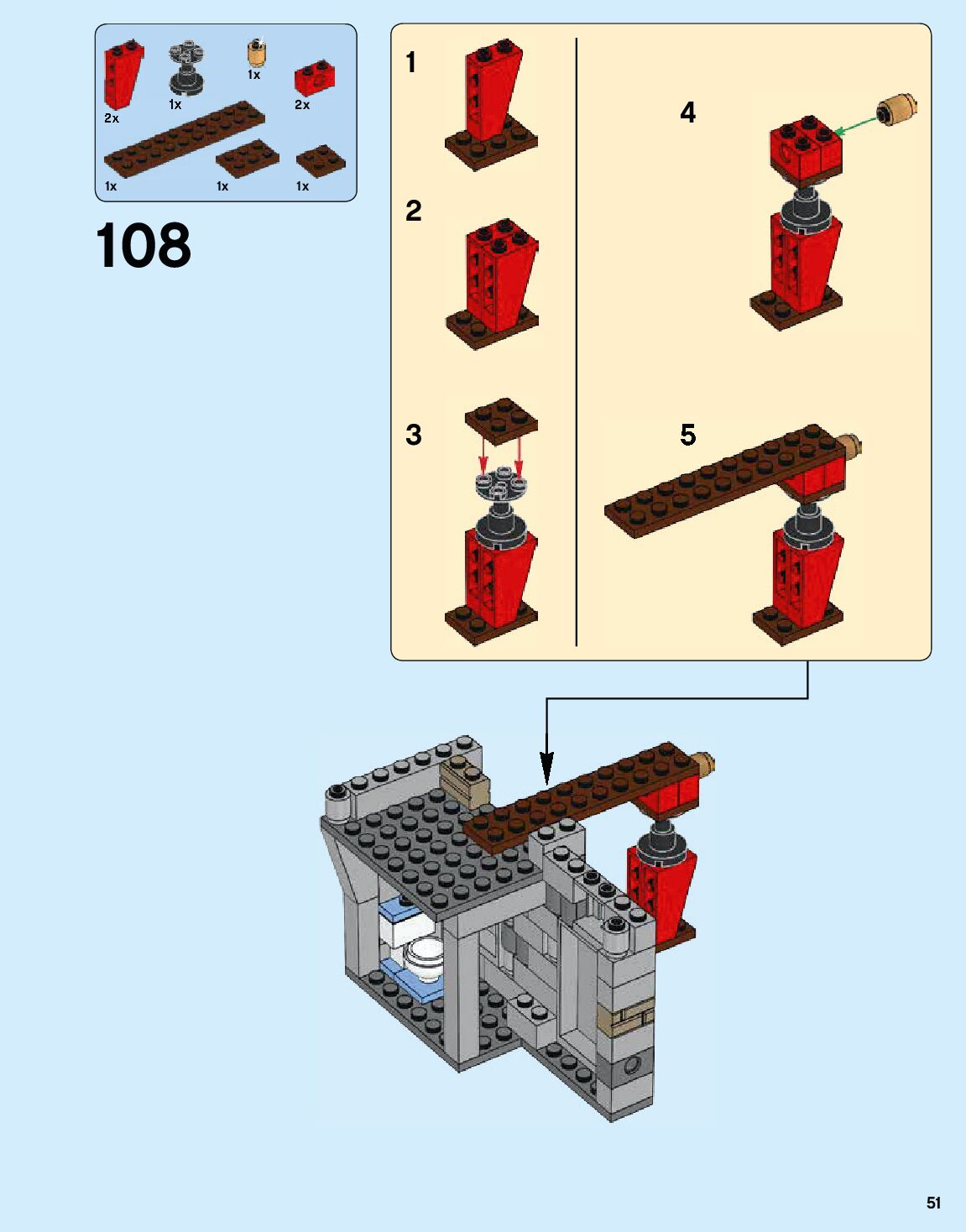 2x
1x
1x
2x
1x
1x
1x

108

1
2
3
4
5

51