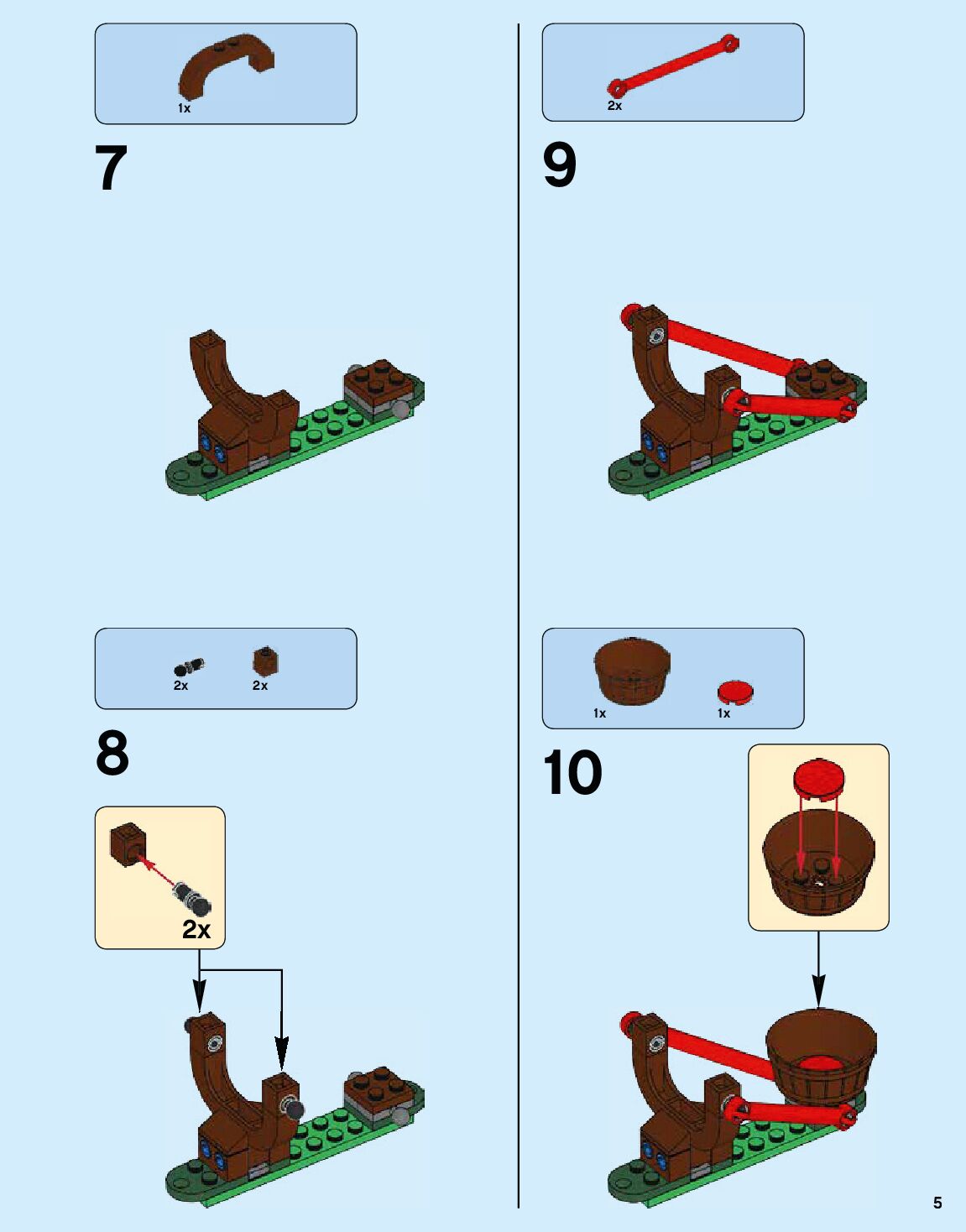 1x

7

2x 2x

8

2x

2x

9

1x 1x

10

5