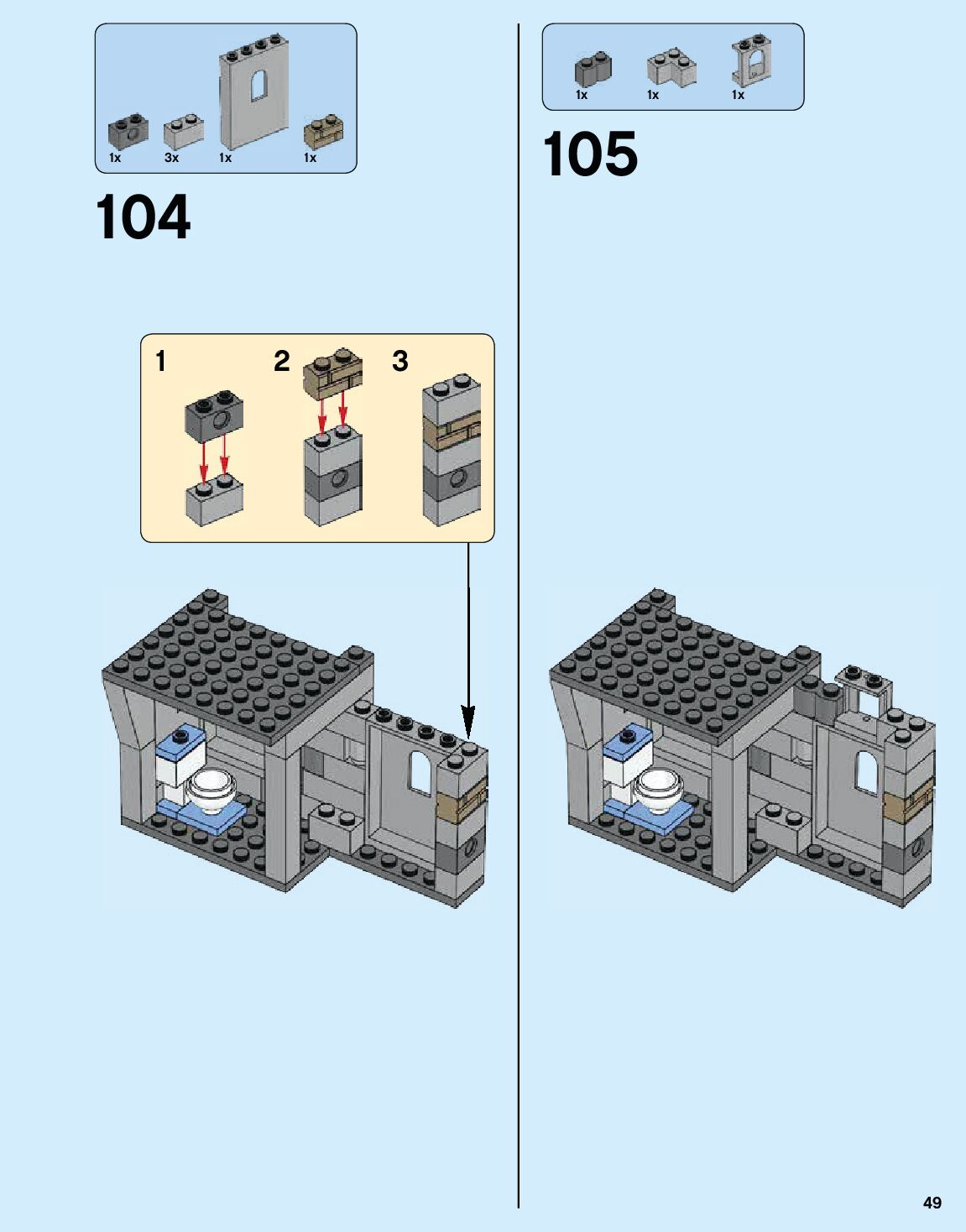 1x 3x 1x 1x

104

1 2 3

1x 1x 1x

105

49