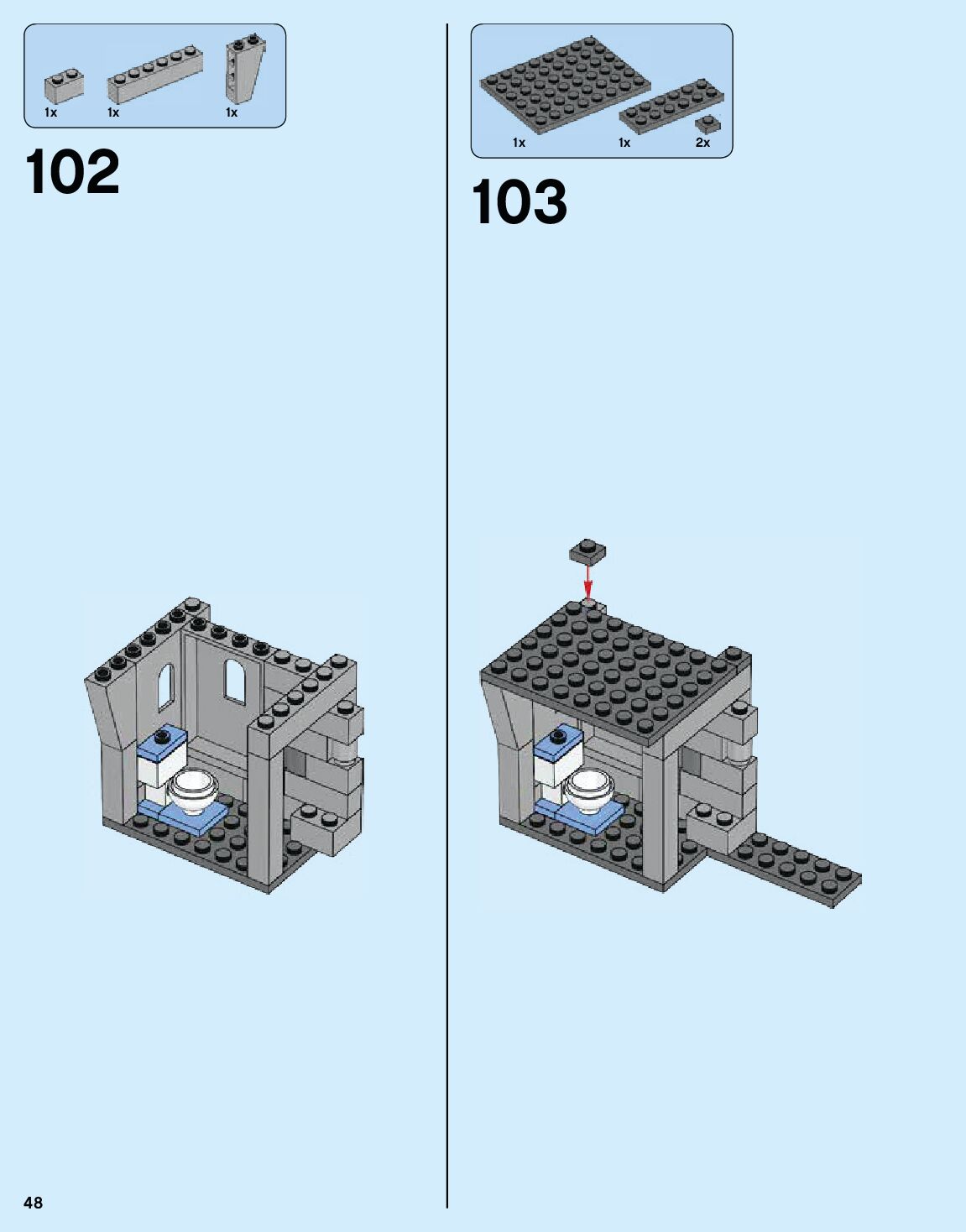 1x 1x 1x

102

1x 1x 2x

103

48