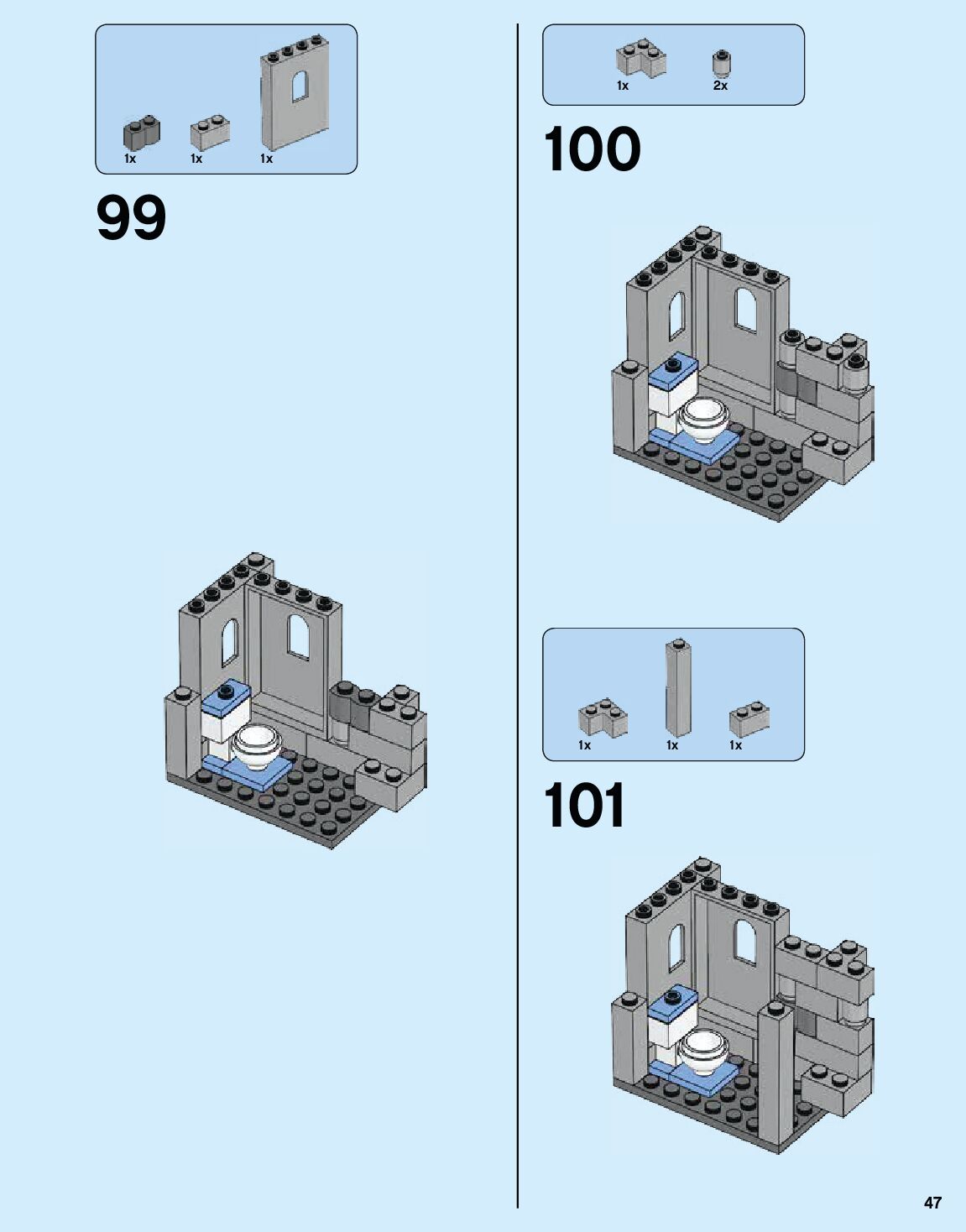 1x 1x 1x

99

1x 2x

100

1x 1x 1x

101

47