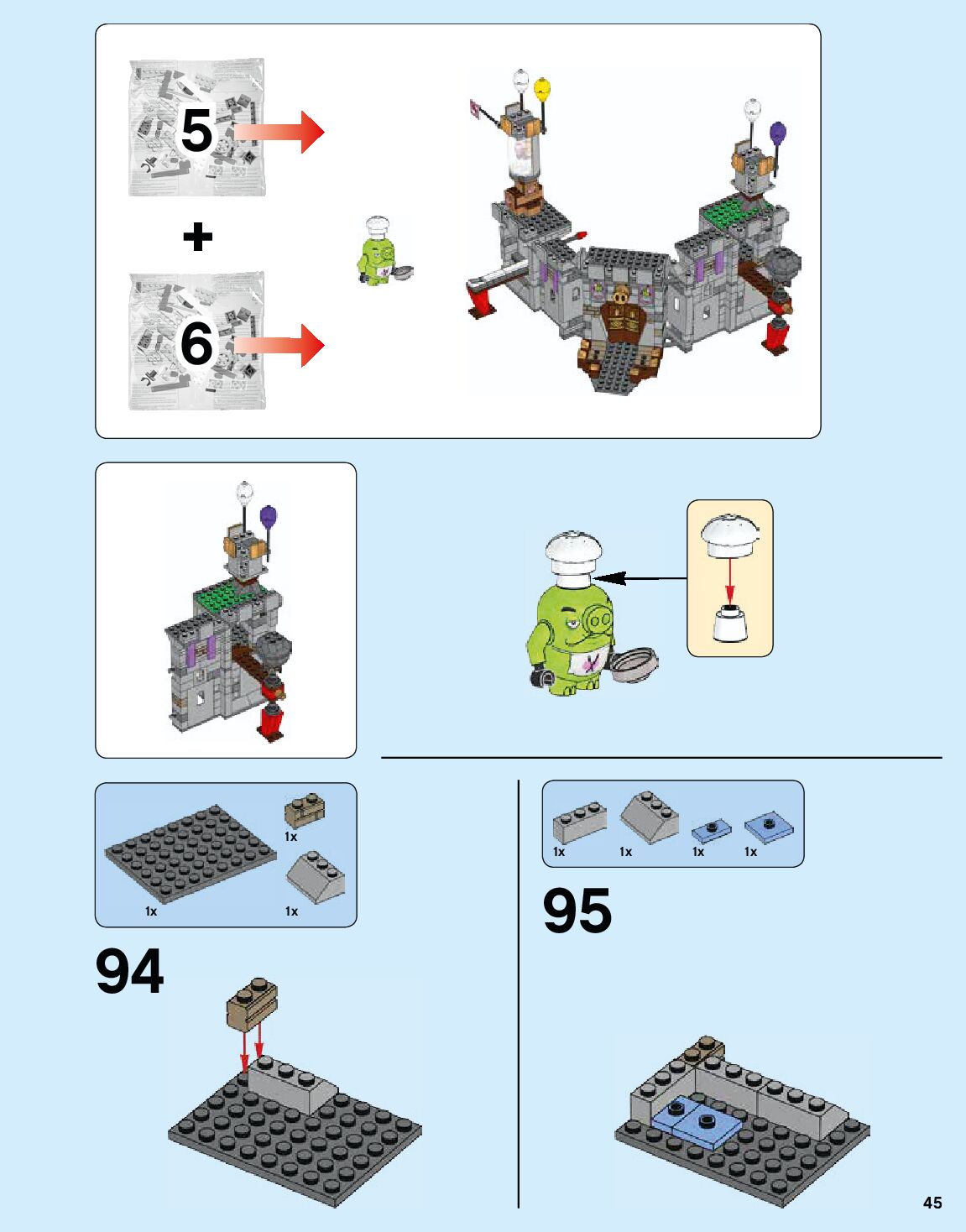 5

+

6

1x

1x

1x

94

1x 1x 1x 1x

95

45