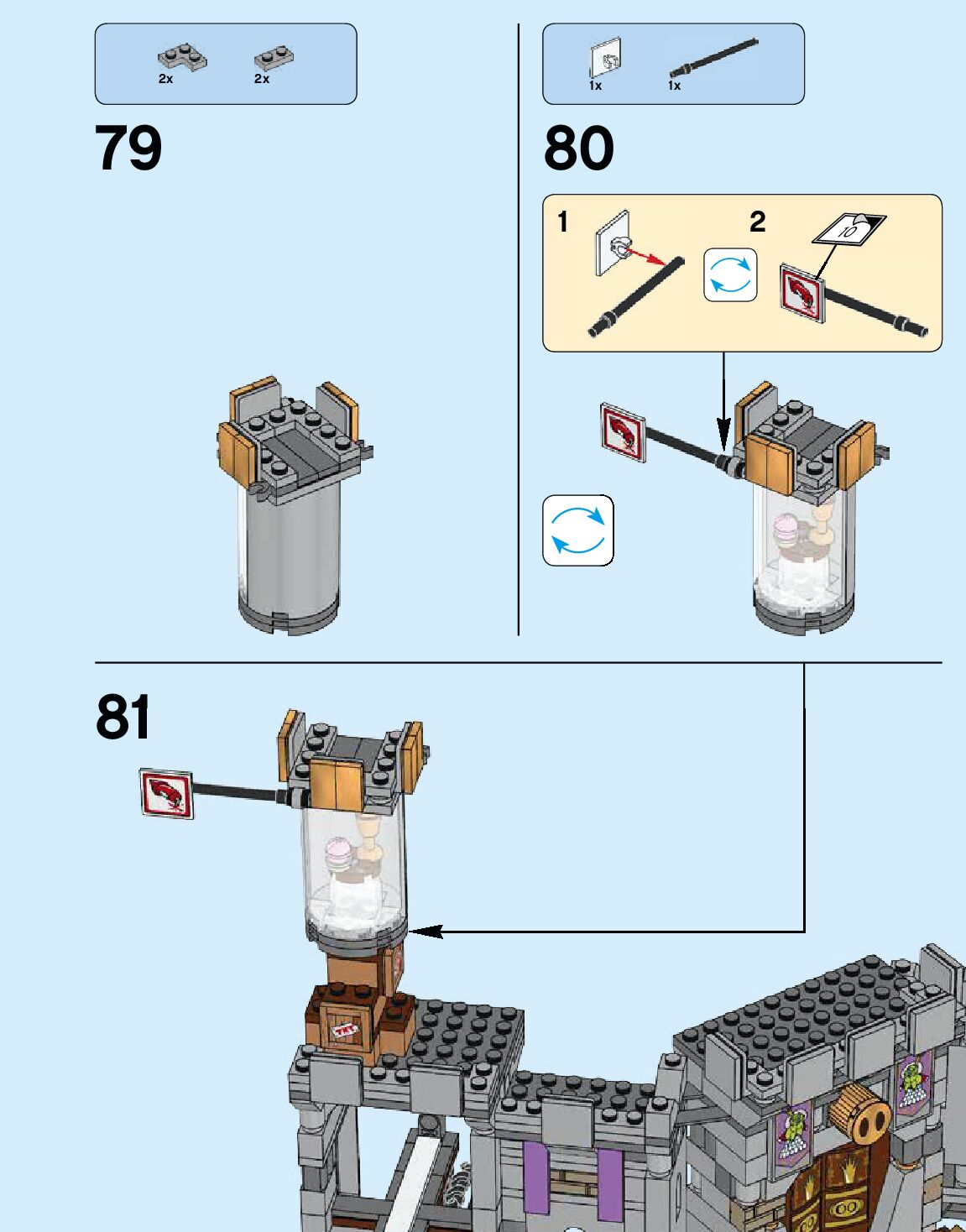 2x 2x

79

1x 1x

80

1

2

10

81