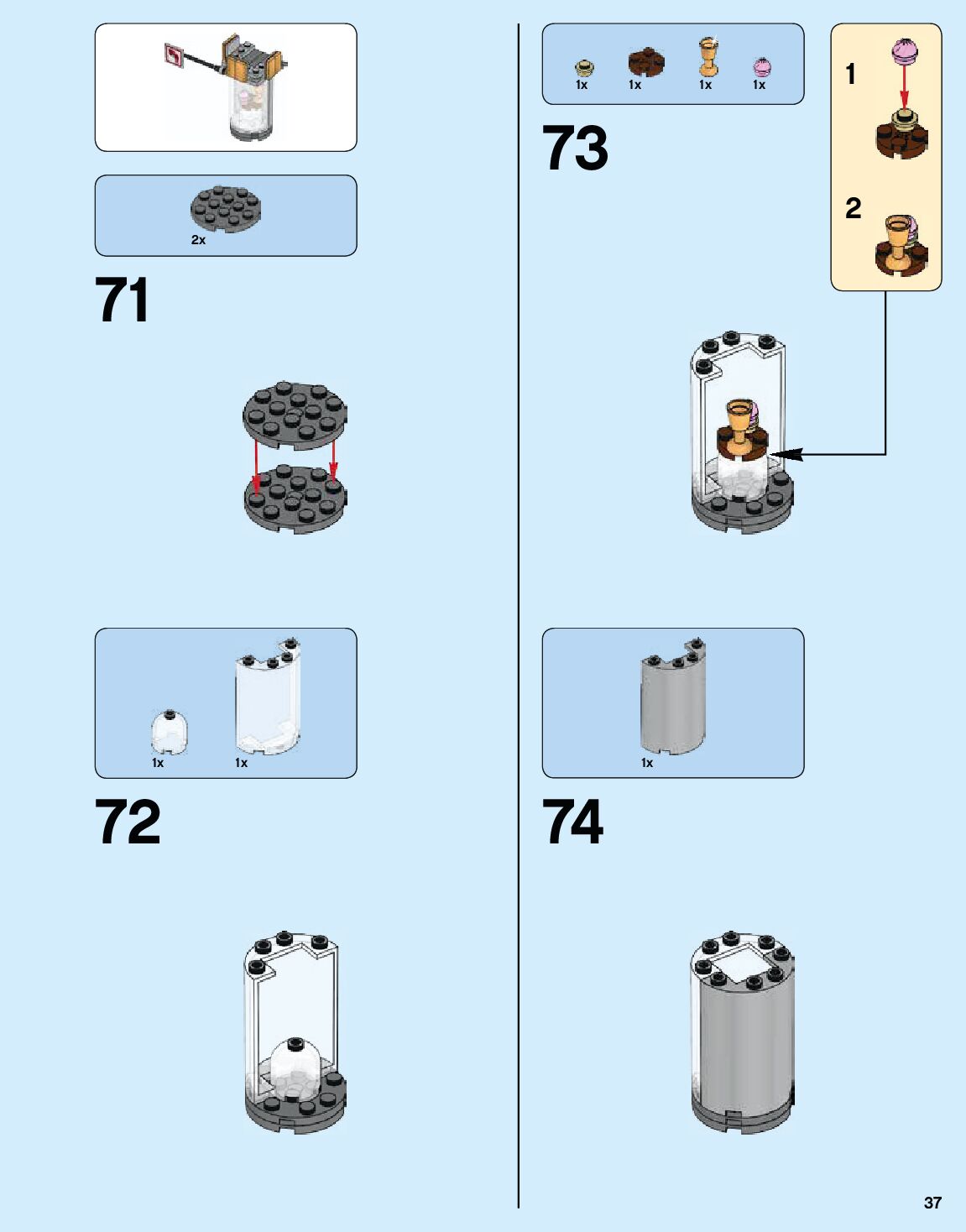 2x

71

1x 1x

72

1x 1x 1x 1x

73

1

2

1x

74

37