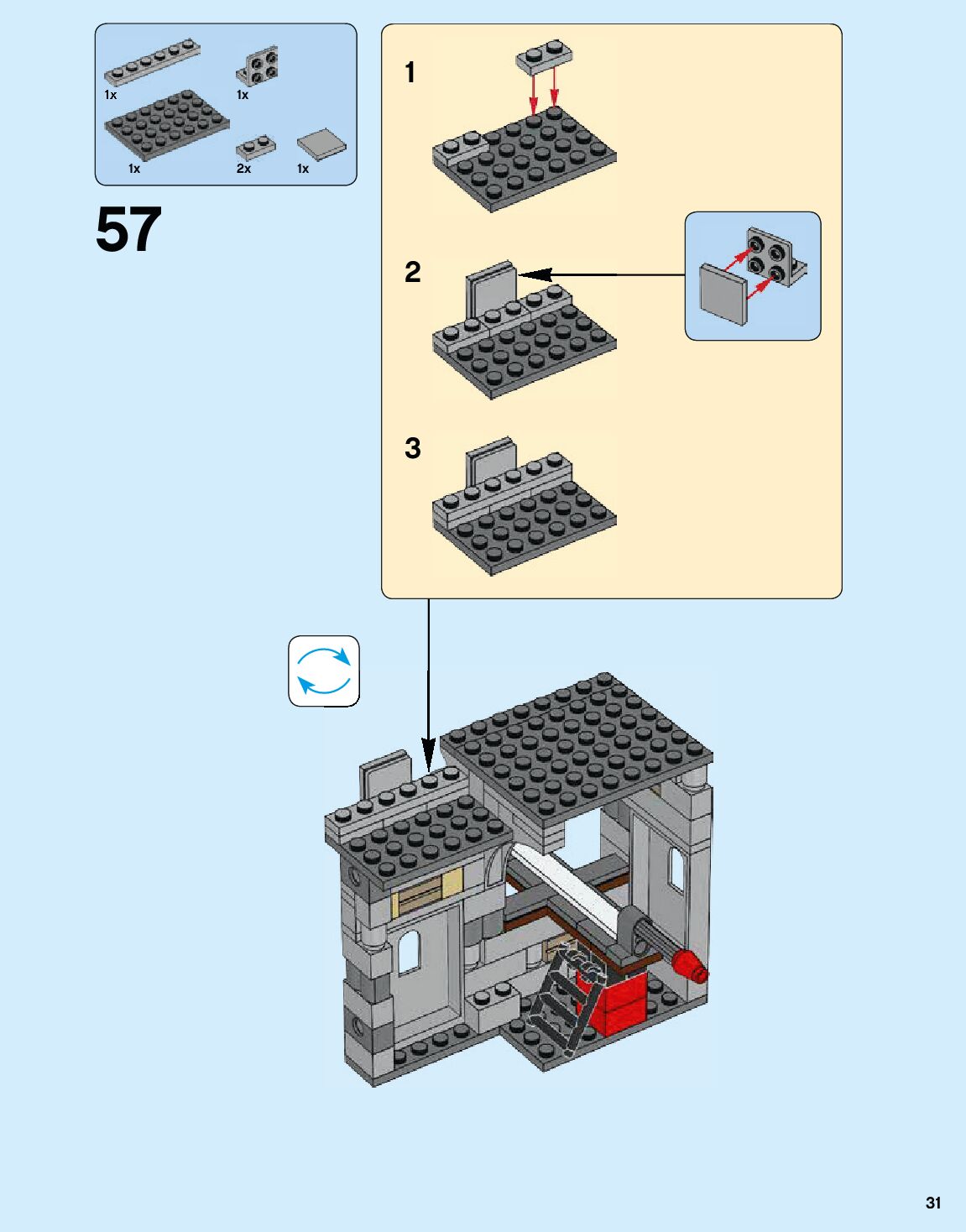 1x
1x
1x
2x
1x

57

1

2

3

31