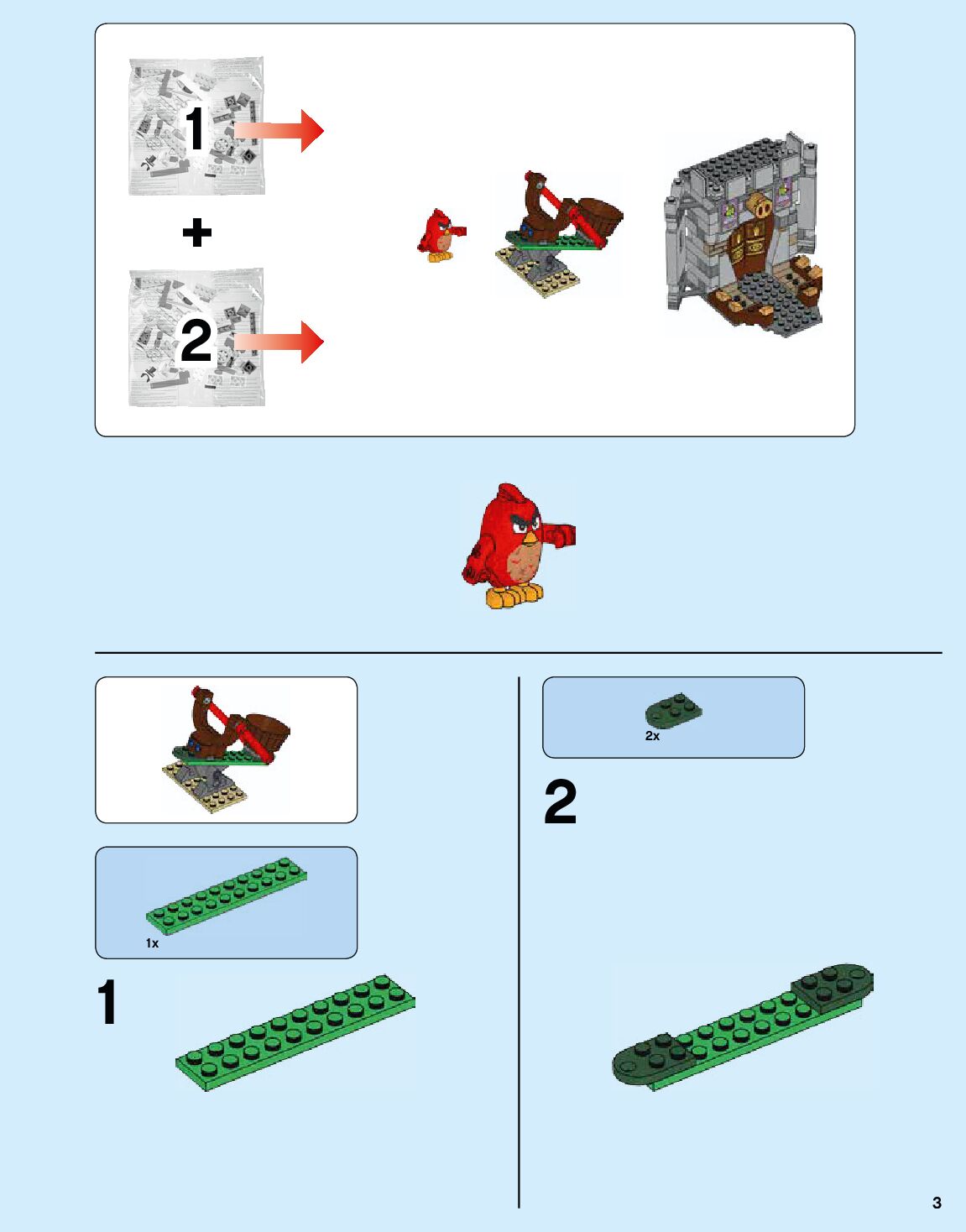 1

+

2

1x

1

2x

2

3