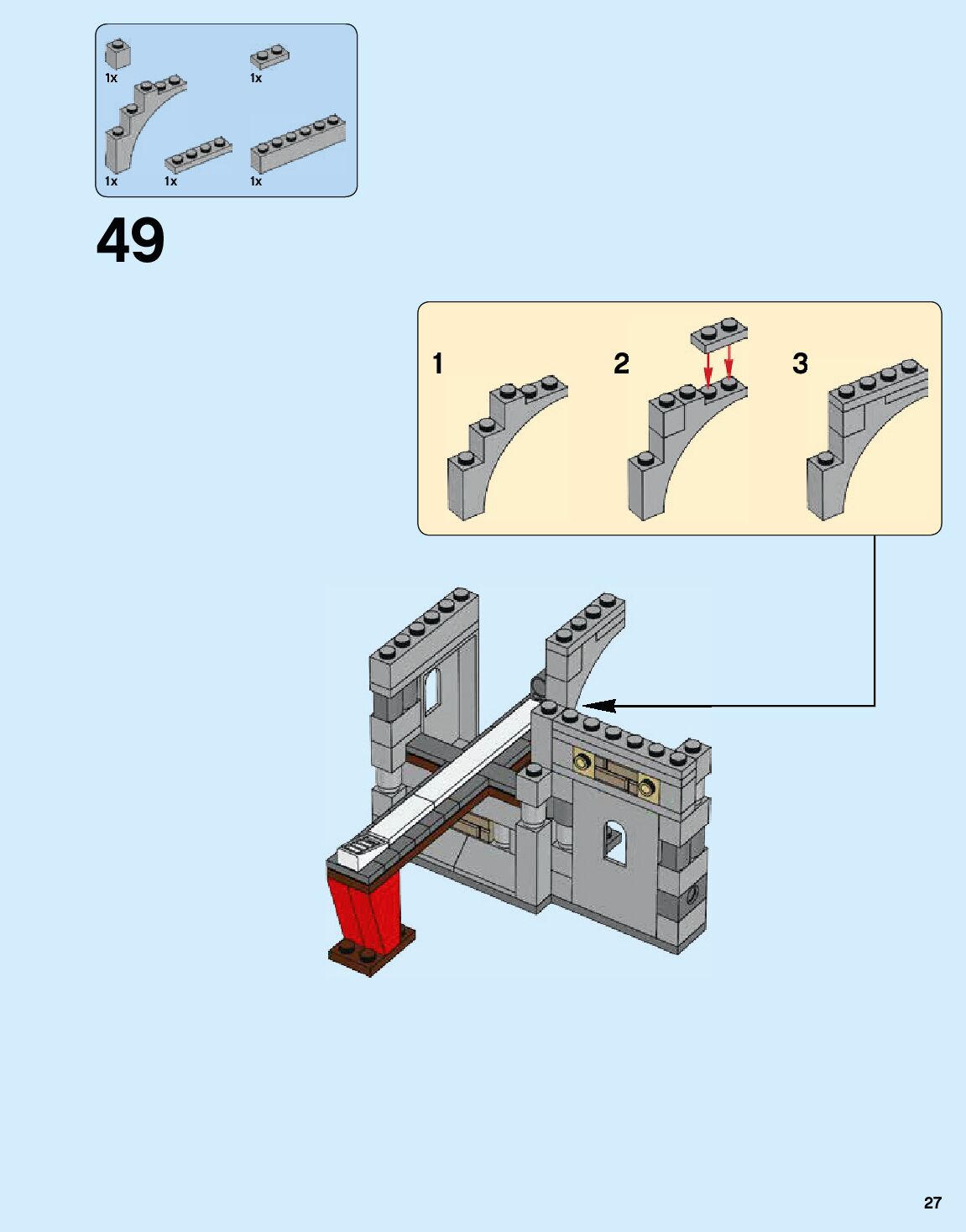 1x
1x
1x
1x
1x

49

1
2
3

27