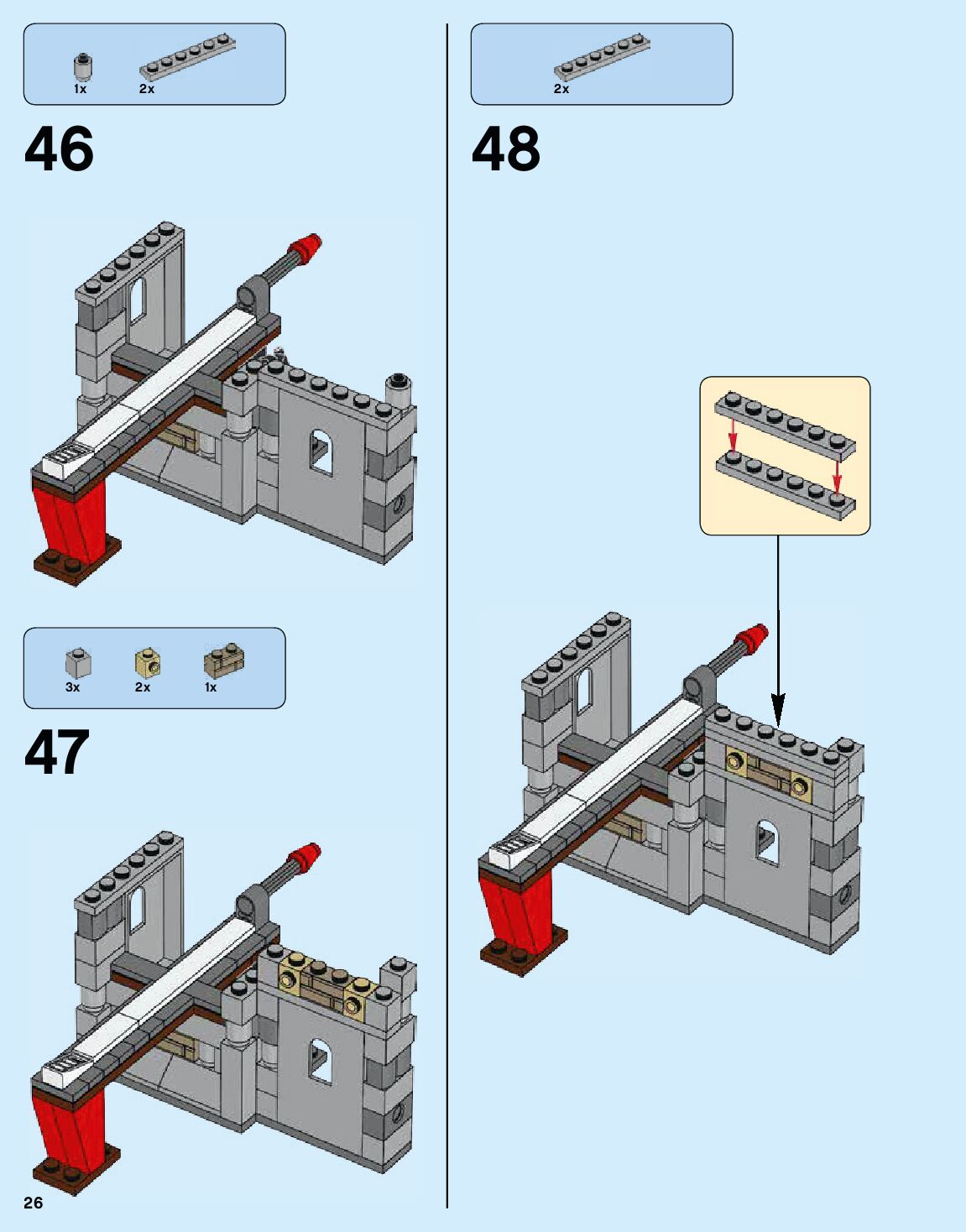 1x 2x

46

3x 2x 1x

47

26

2x

48