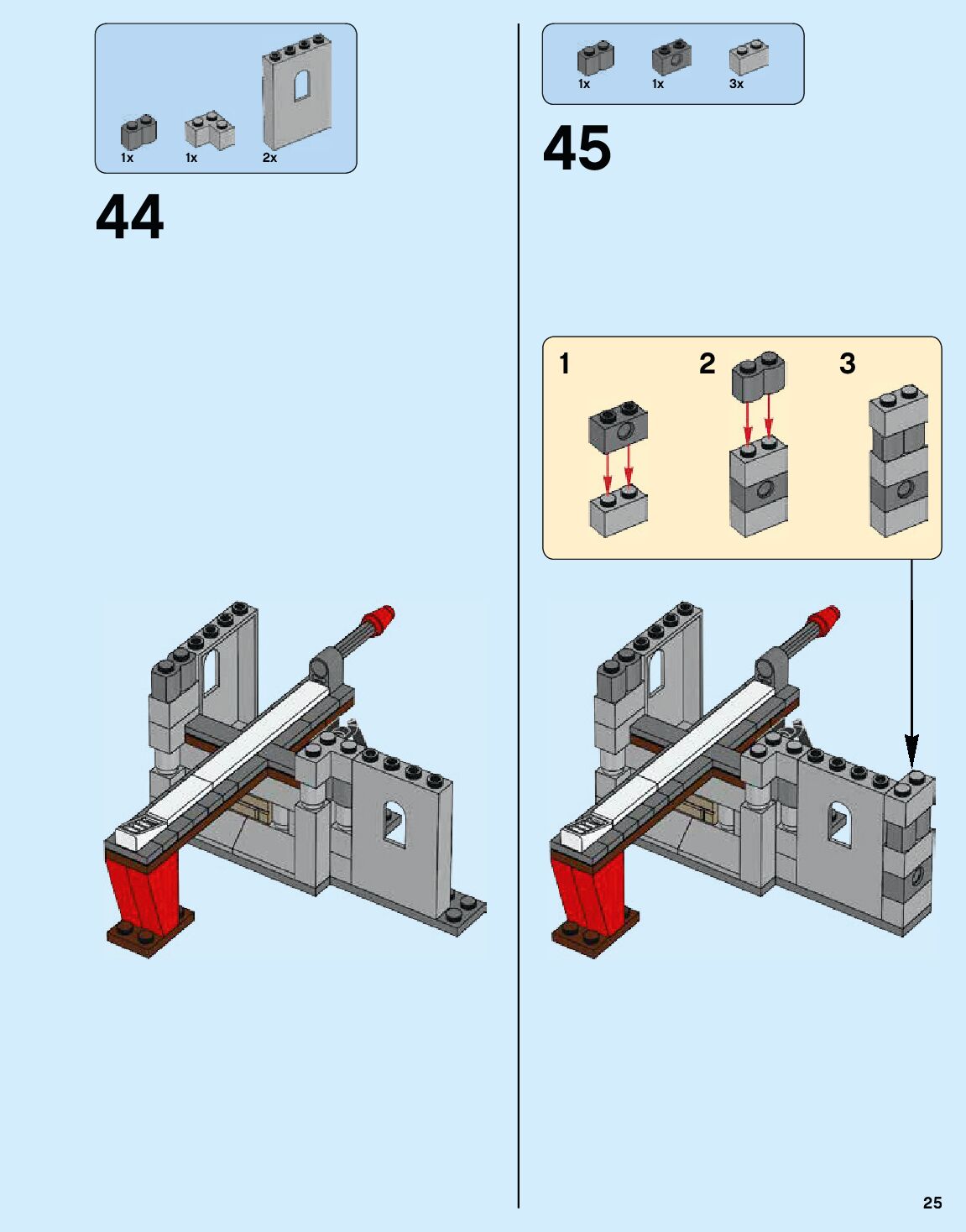 1x 1x 2x

44

1x 1x 3x

45

1

2

3

25