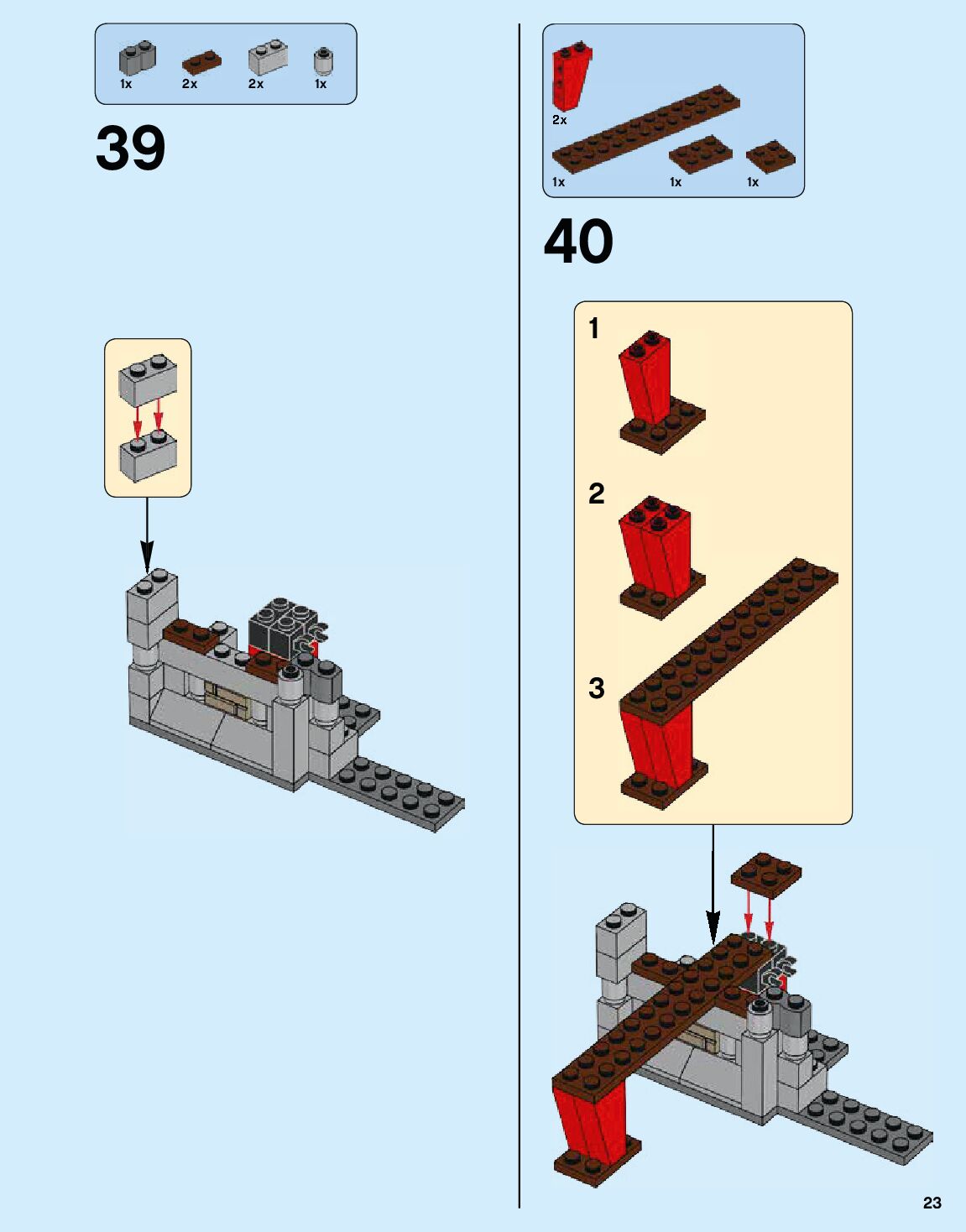 1x 2x 2x 1x

39

2x

1x 1x 1x

40

1

2

3

23