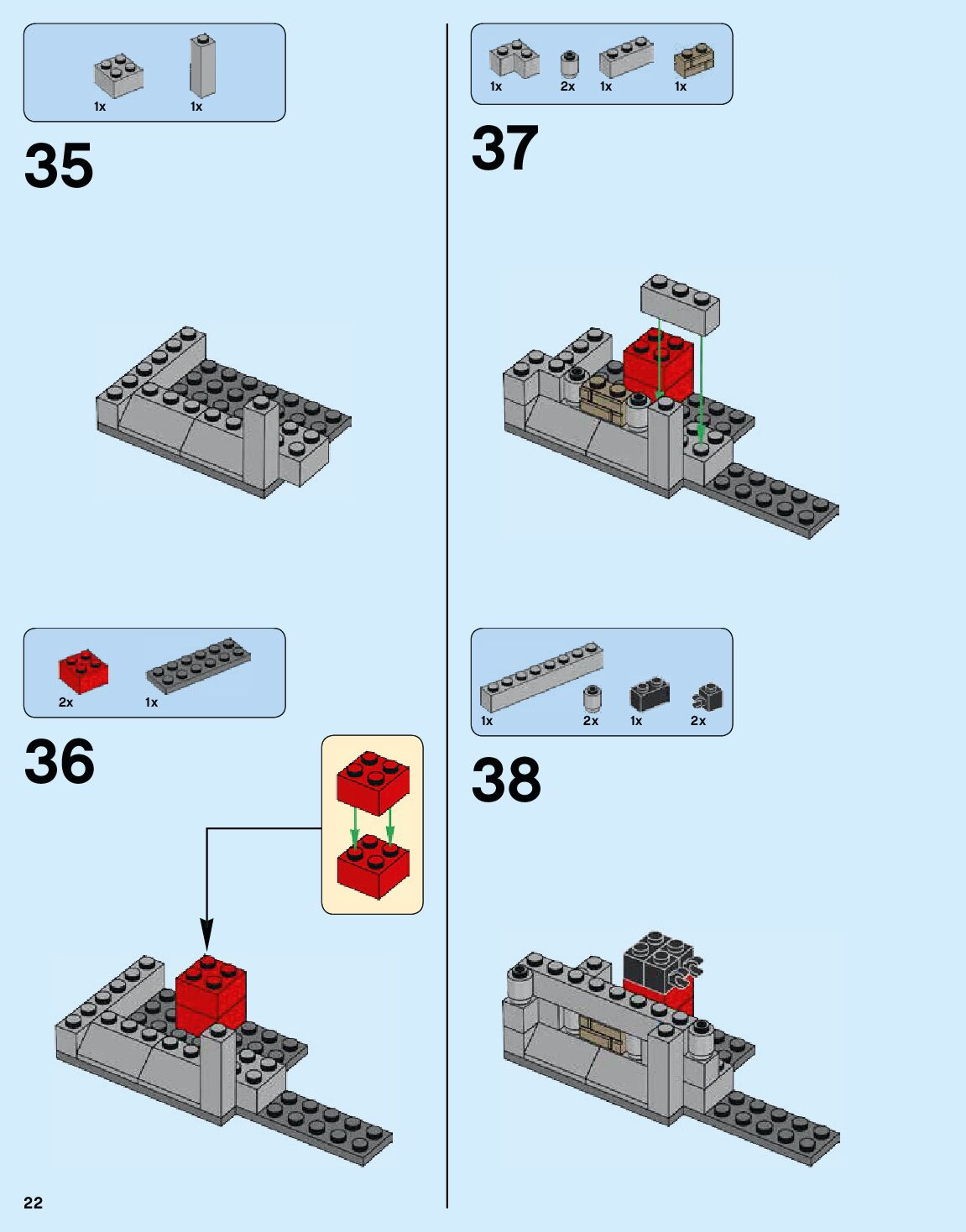 1x 1x

35

2x 1x

36

1x 2x 1x 1x

37

1x 2x 1x 2x

38

22